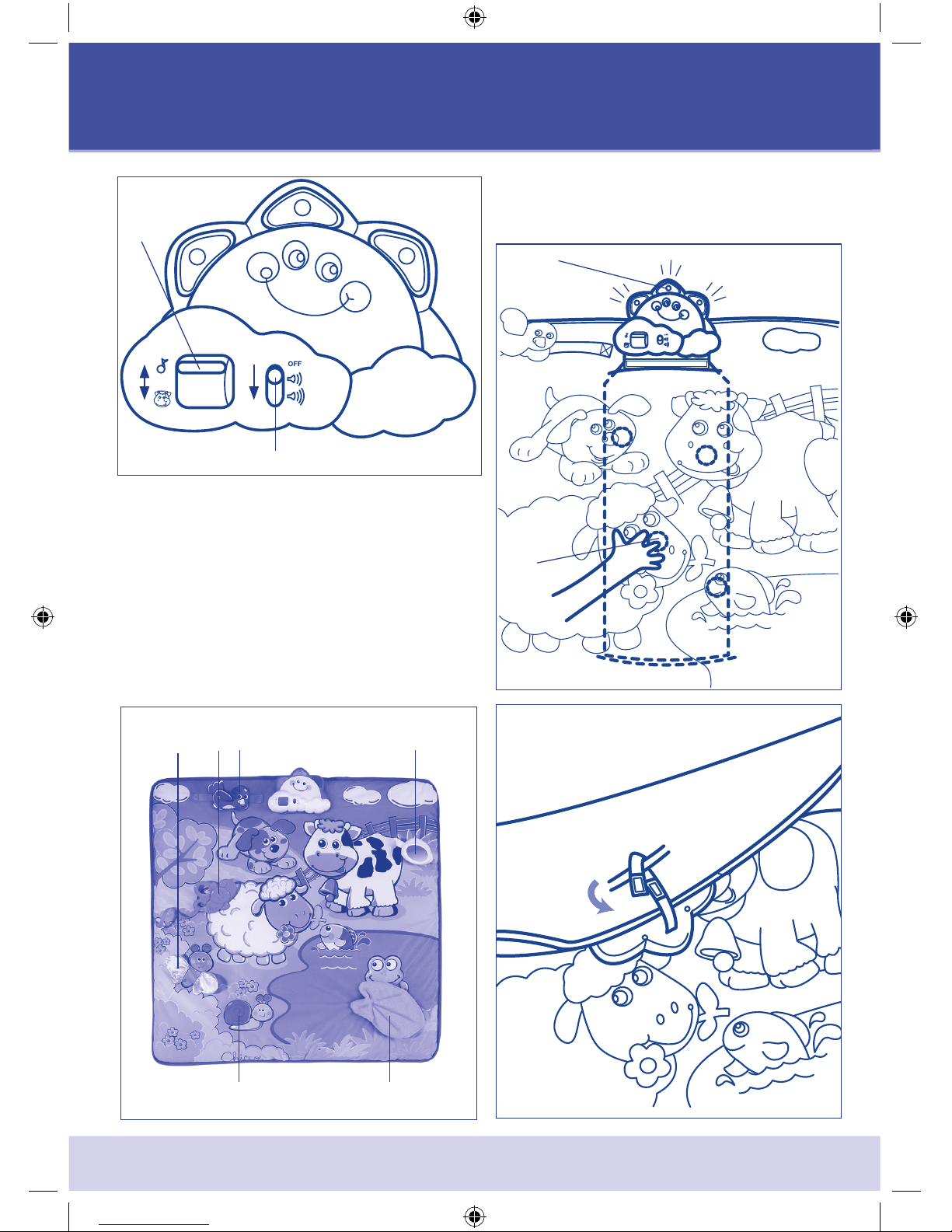 OFF