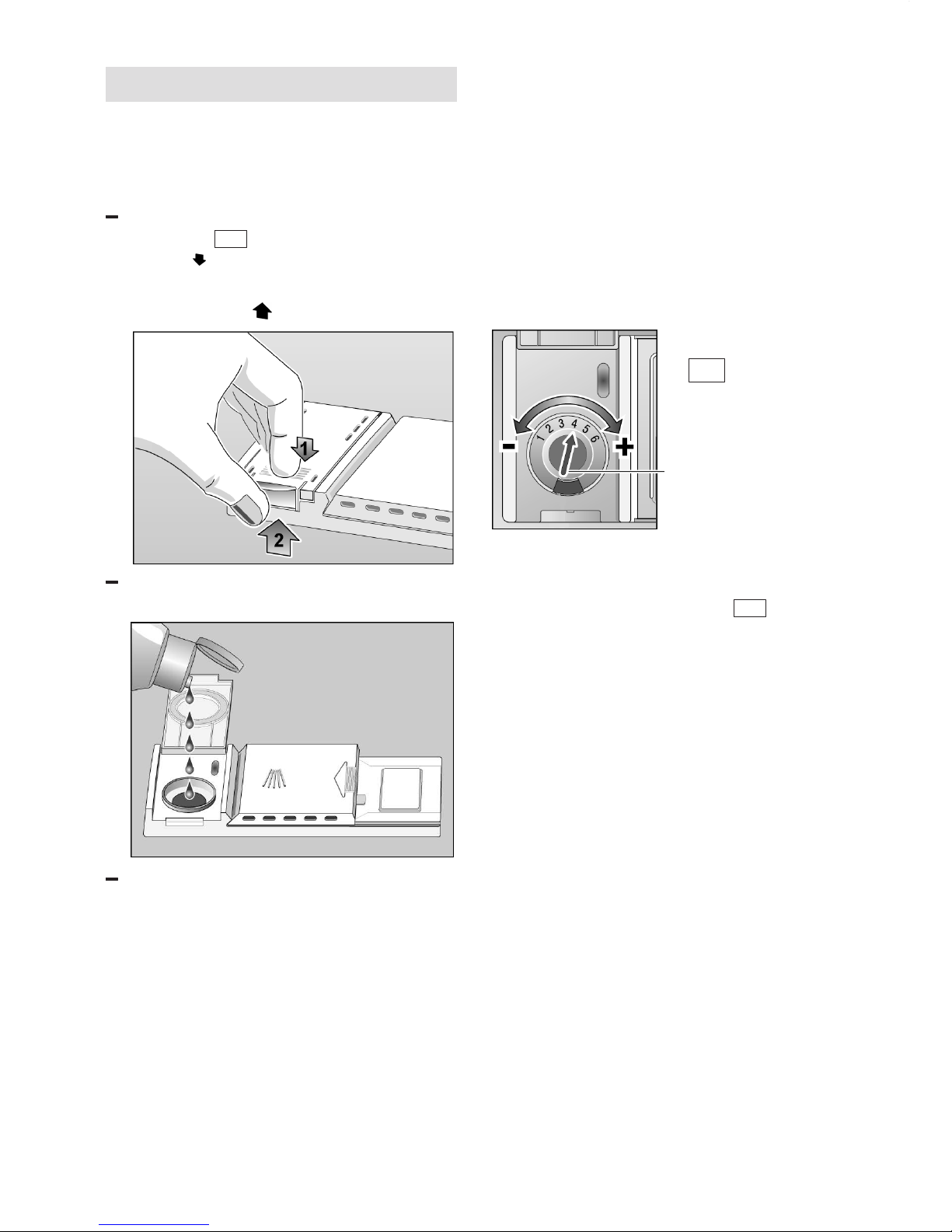 1
2
1 2 3 4 5 6
-
+