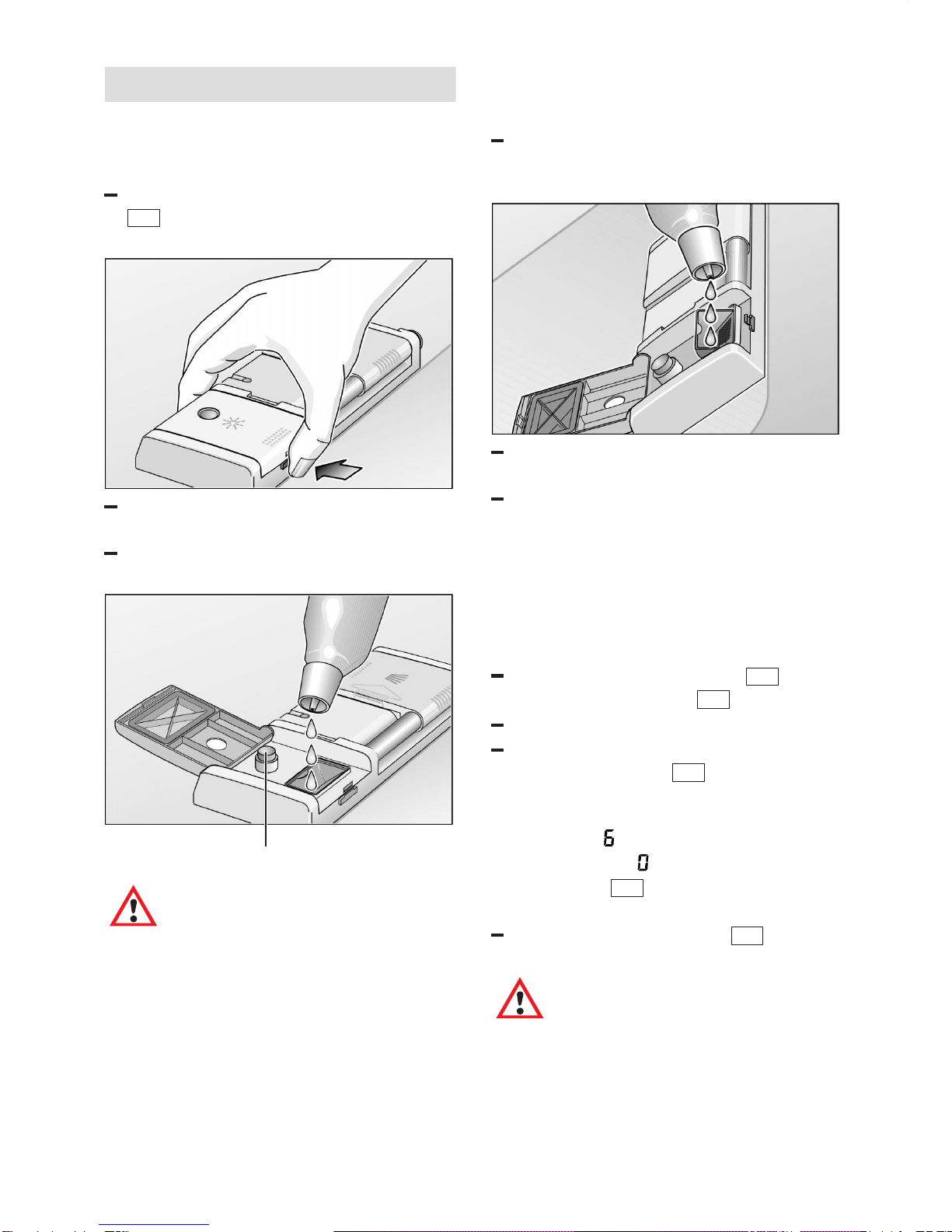 6

0