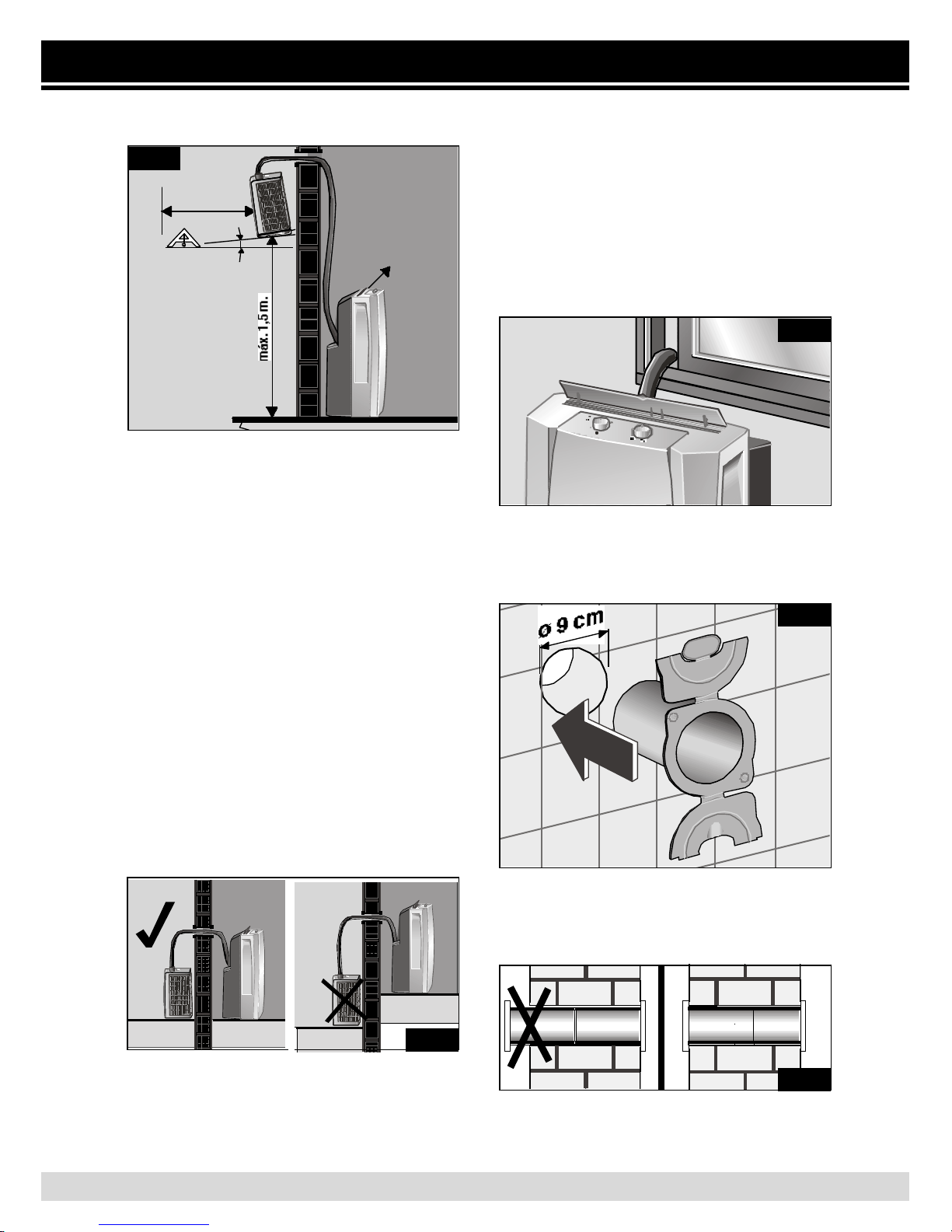 máx. 1,5 m.

ø 9 cm