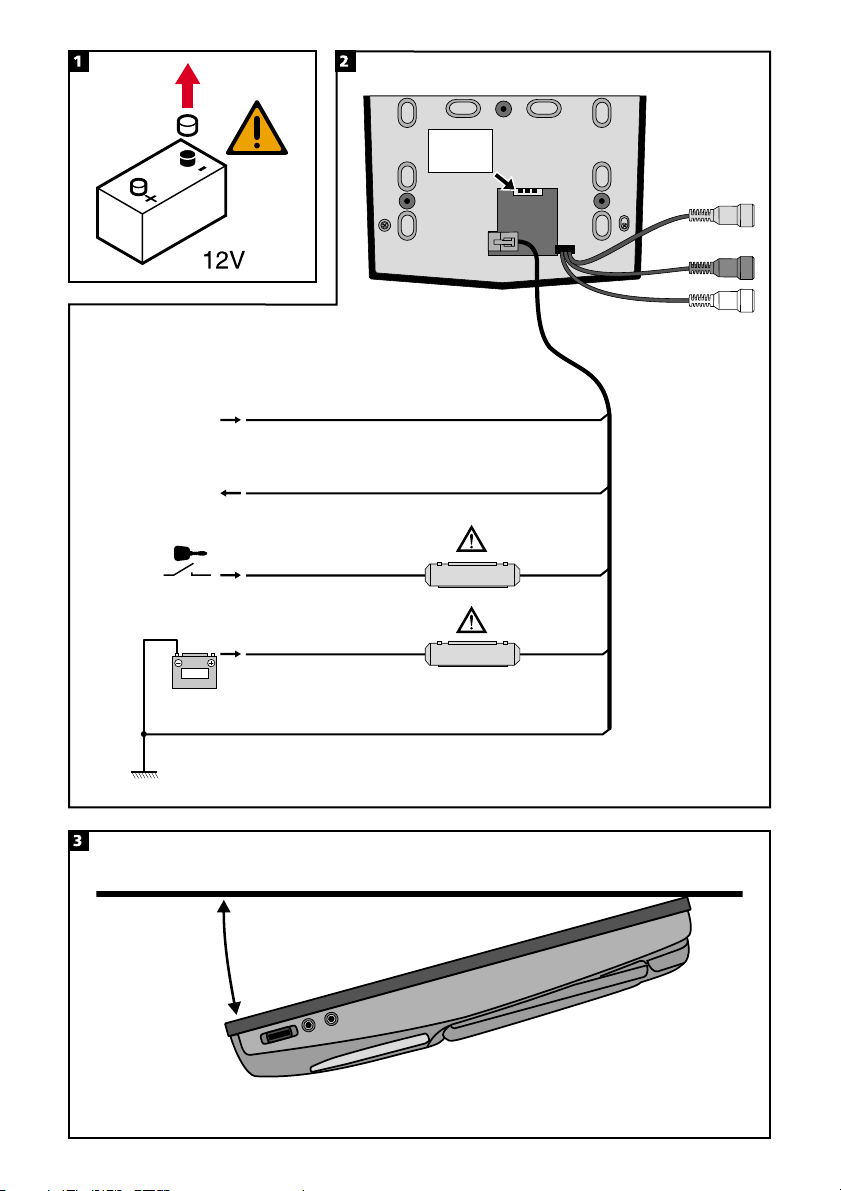 1

12V

2

3