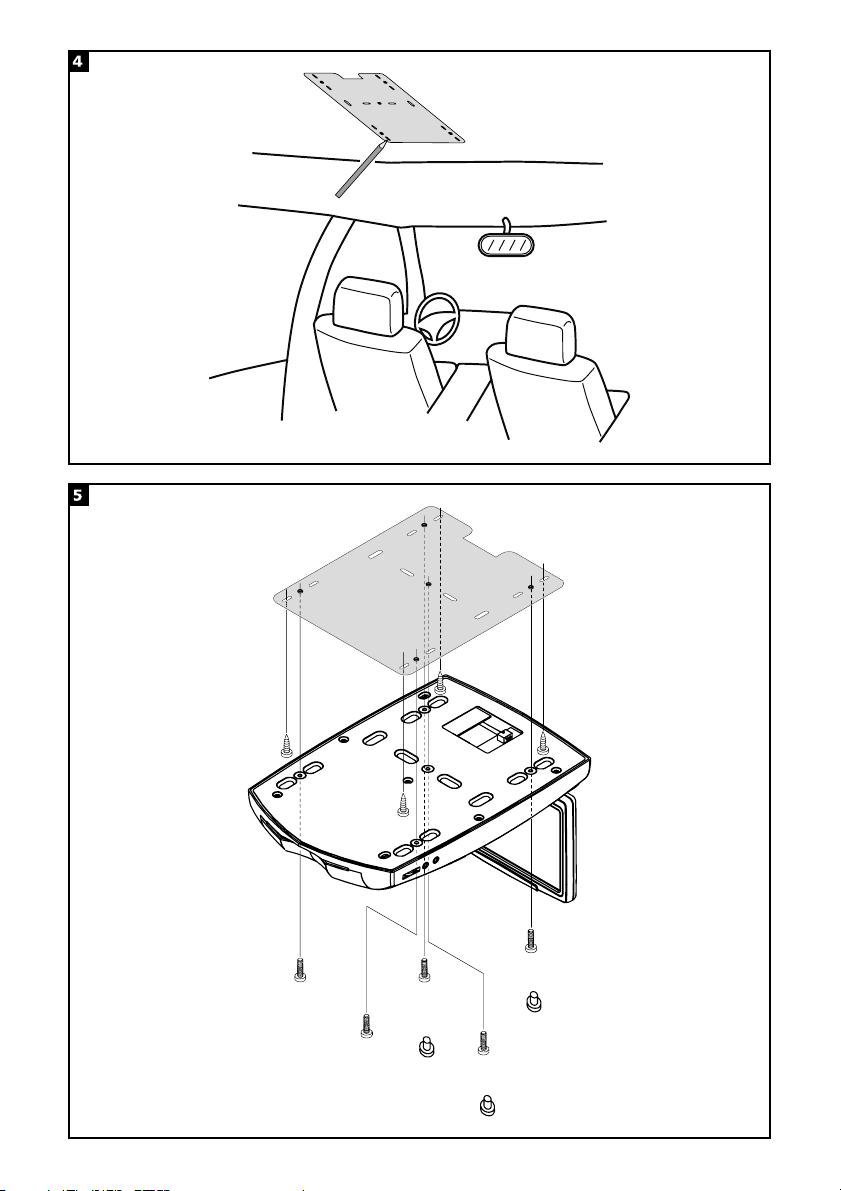 4

5