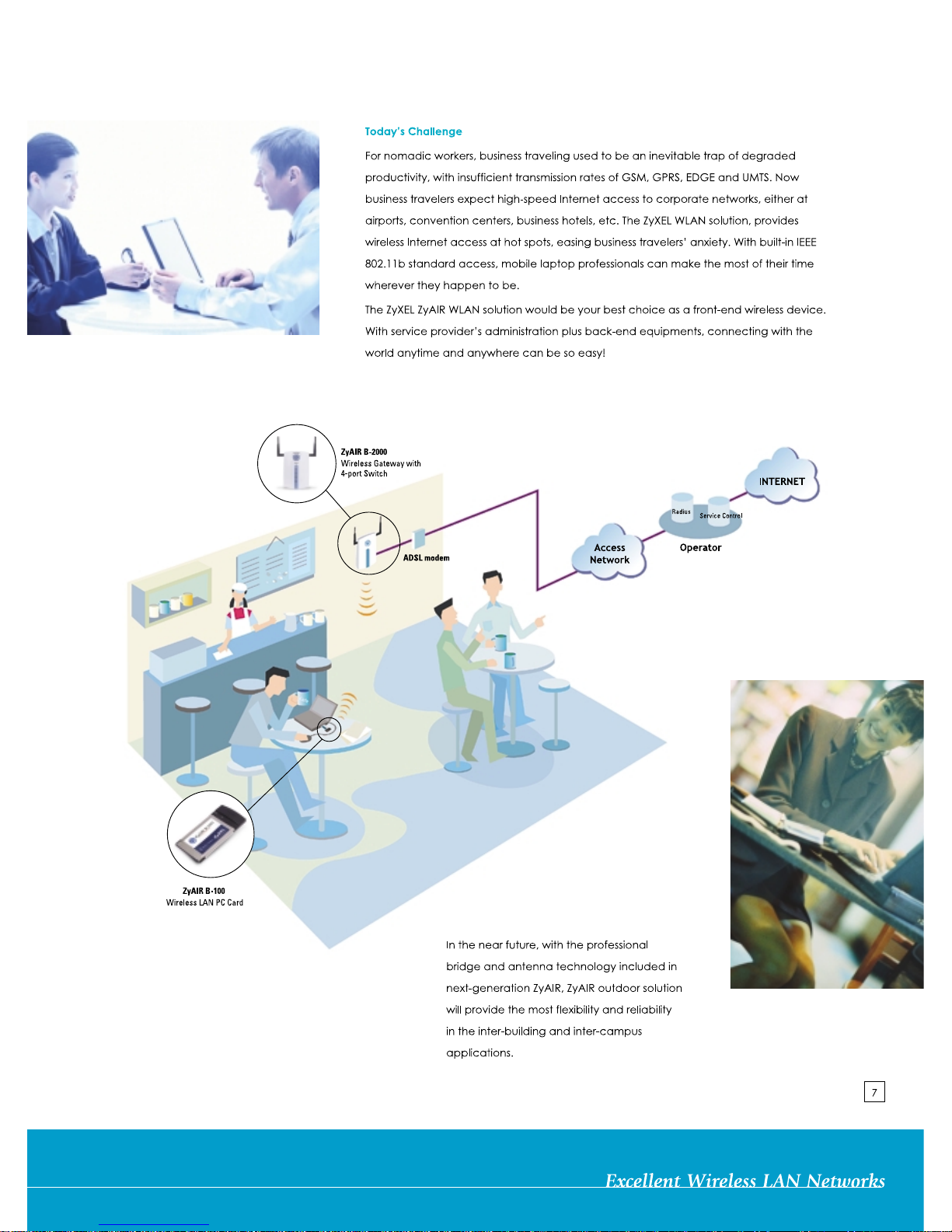 Today's Challenge

For nomadic workers, business traveling used to be an inevitable trap of degraded productivity, with insufficient transmission rates of GSM, GPRS, EDGE and UMTS. Now business travelers expect high-speed Internet access to corporate networks, either at airports, convention centers, business hotels, etc. The ZyXEL WLAN solution, provides wireless Internet access at hot spots, easing business travelers' anxiety. With built-in IEEE 802.11b standard access, mobile laptop professionals can make the most of their time wherever they happen to be.

The ZyXEL ZyAIR WLAN solution would be your best choice as a front-end wireless device. With service provider's administration plus back-end equipments, connecting with the world anytime and anywhere can be so easy!

ZyAIR B-2000
Wireless Gateway with 4-port Switch

ADSL modem

Access Network

Radius

Service Control

Operator

INTERNET

ZyAIR B-100
Wireless LAN PC Card

In the near future, with the professional bridge and antenna technology included in next-generation ZyAIR, ZyAIR outdoor solution will provide the most flexibility and reliability in the inter-building and inter-campus applications.

7

Excellent Wireless LAN Networks