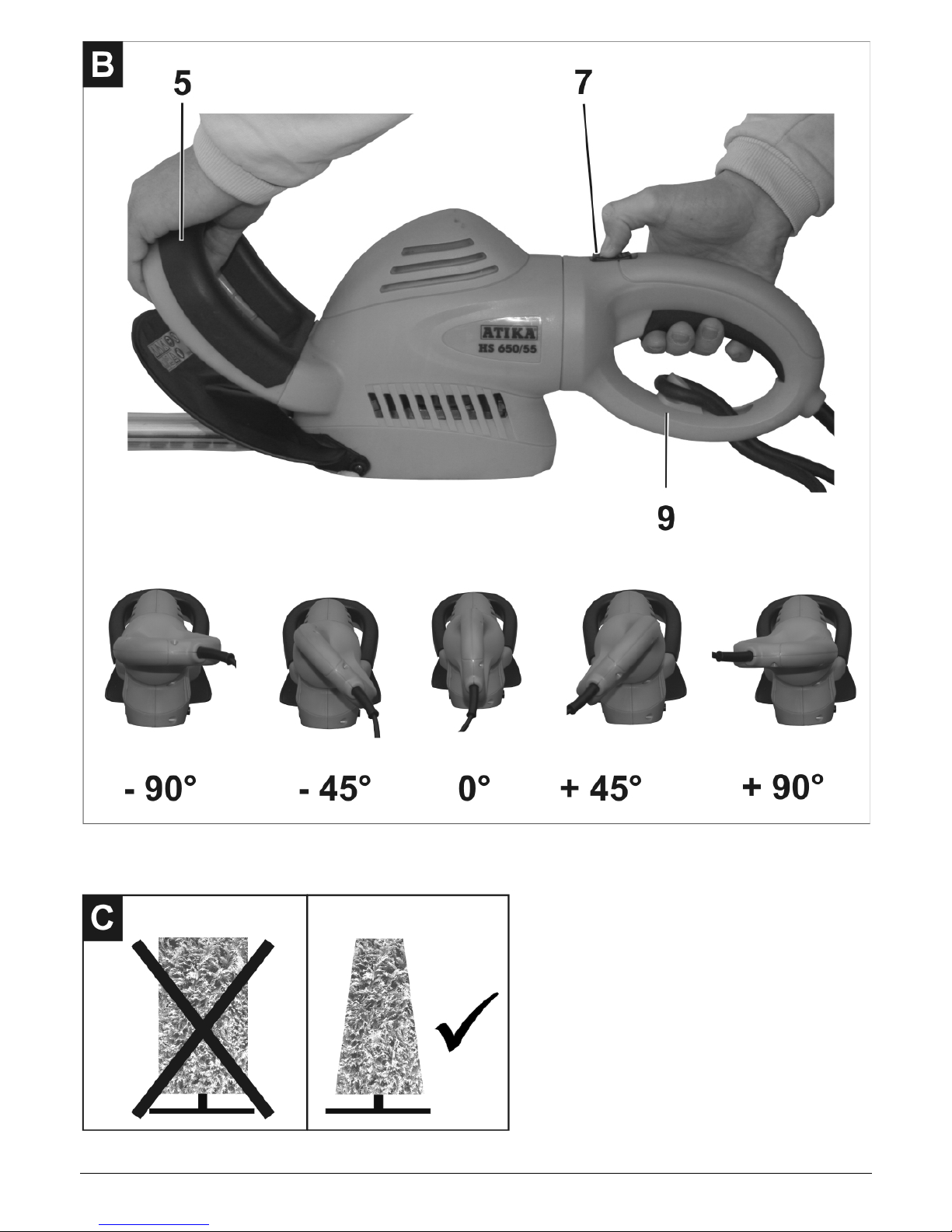 B
5
7
ATIKA
HS 650/55
9
- 90°
- 45°
0°
+ 45°
+ 90°

C