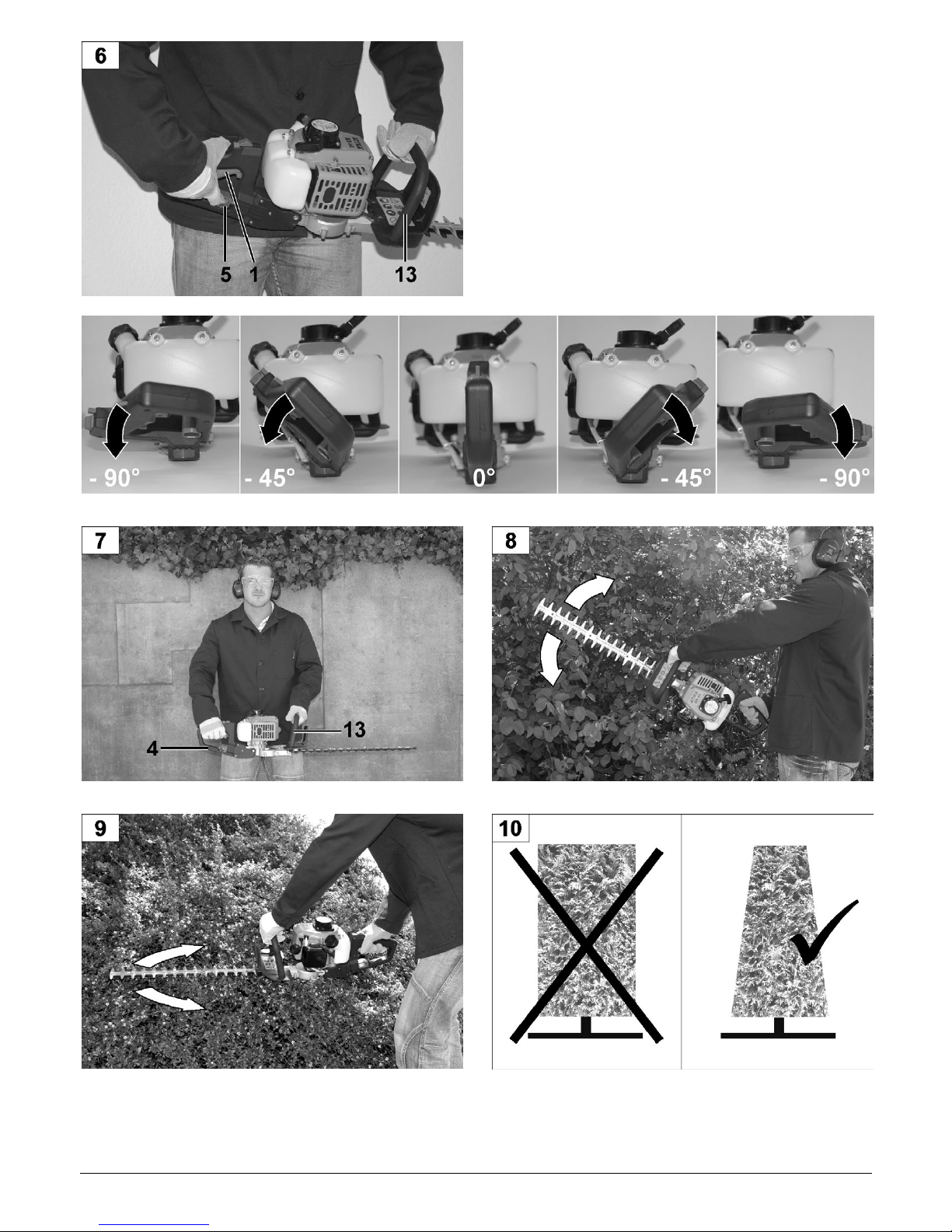 6

5 1 13

- 90°
- 45°
0°
- 45°
- 90°

7

4
13

8

9

10