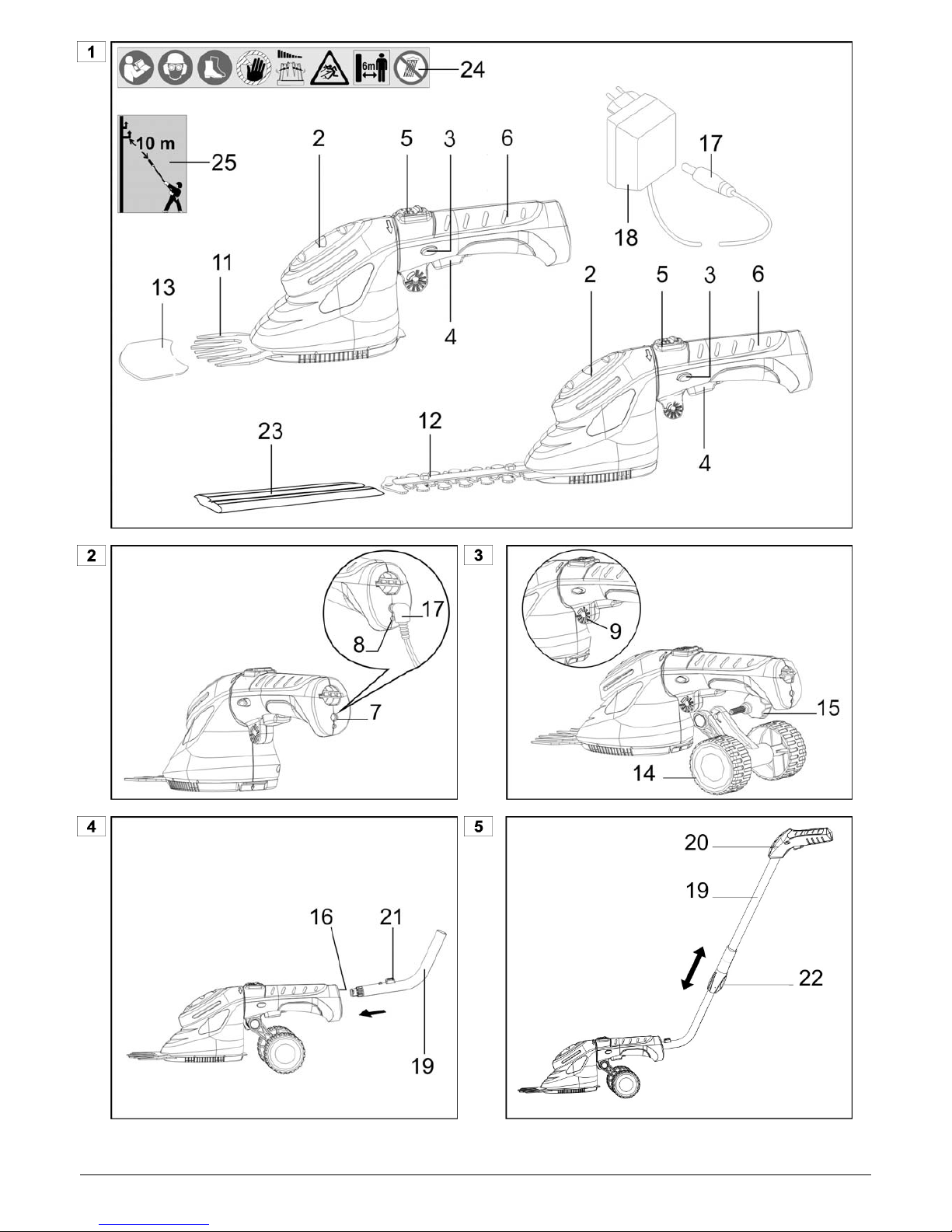 1

6m

24

10 m

25

2

5

3

6

17

18

11

13

4

2

5

3

6

23

12

4

2

17

8

7

3

9

15

14

4

16

21

19

5

20

19

22