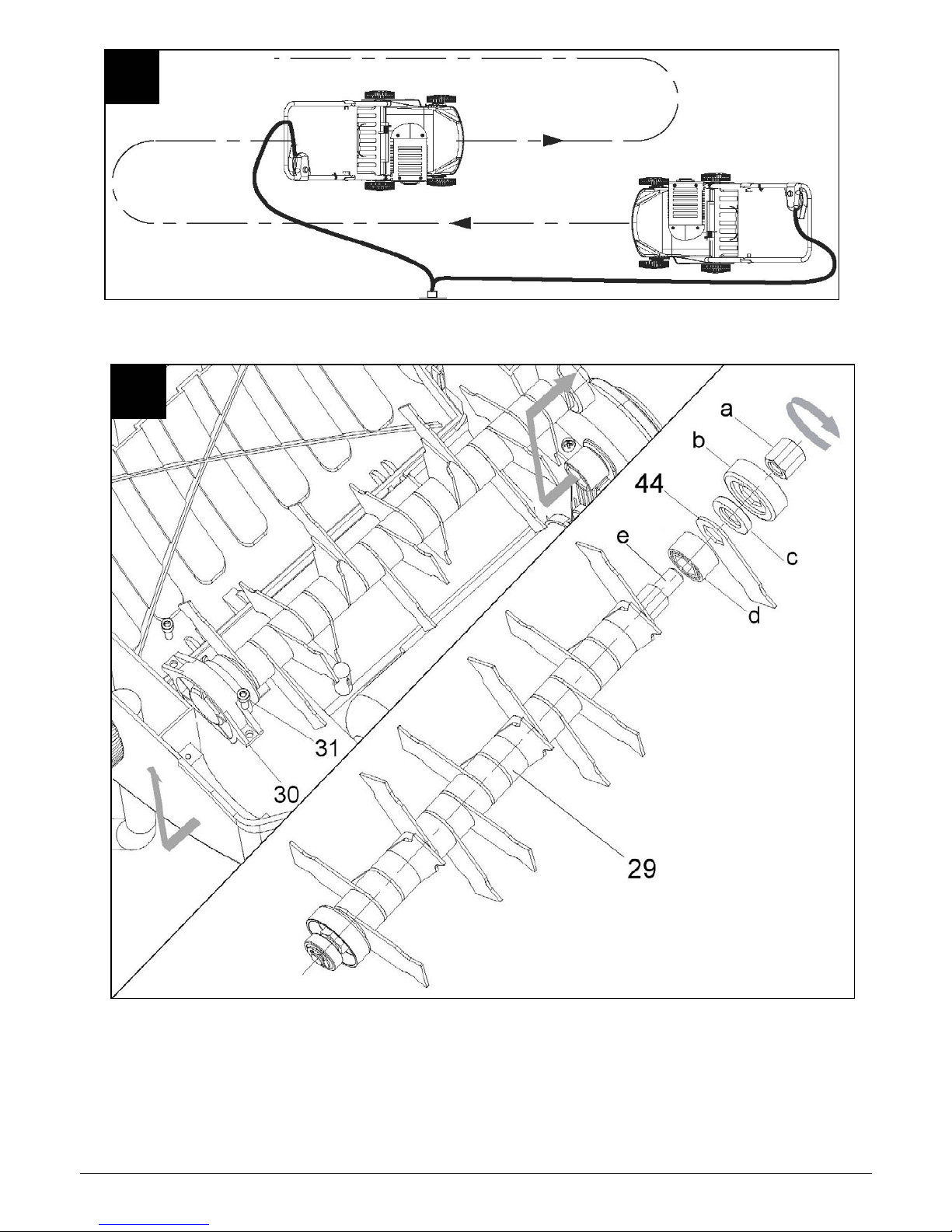 a
b
44
c
e
d
31
30
29