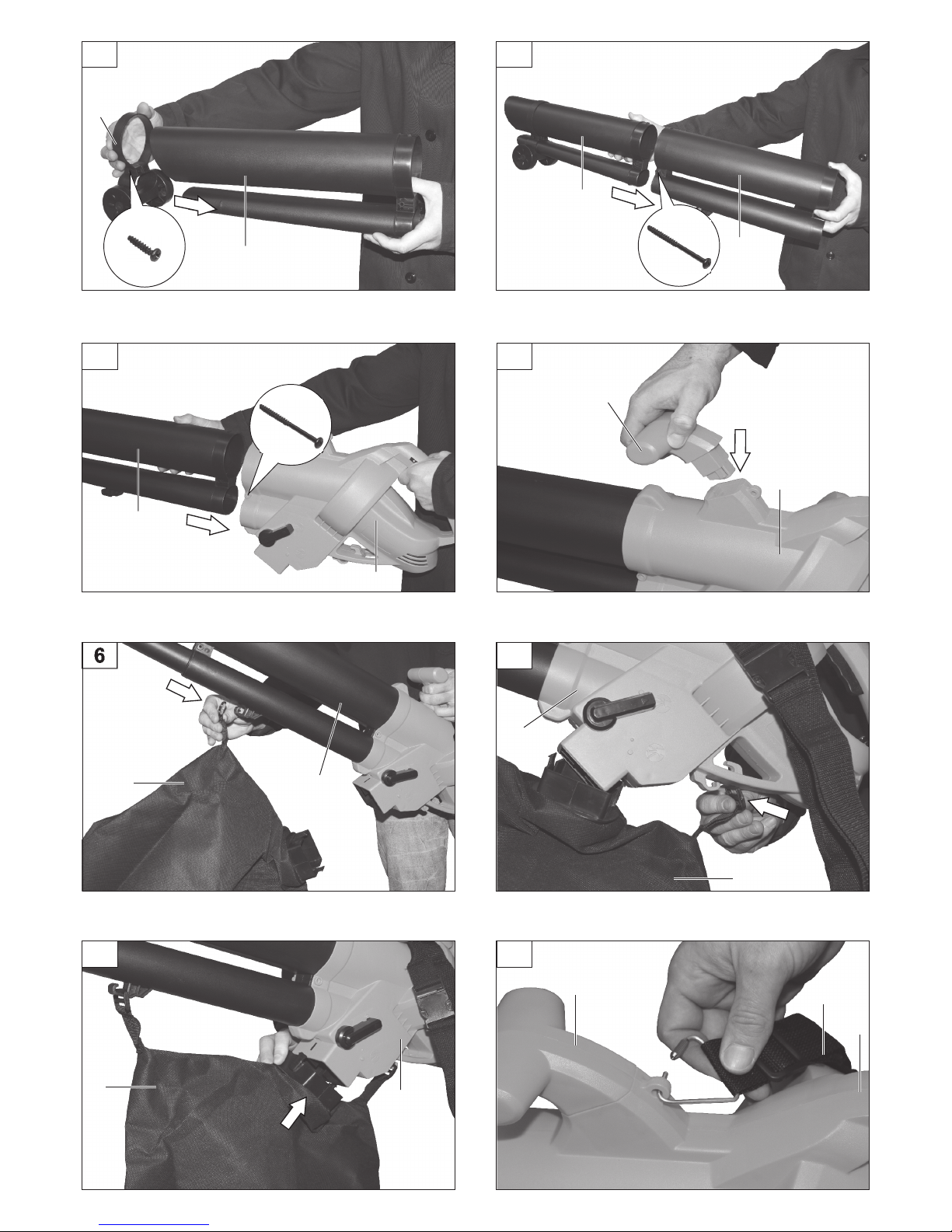 6