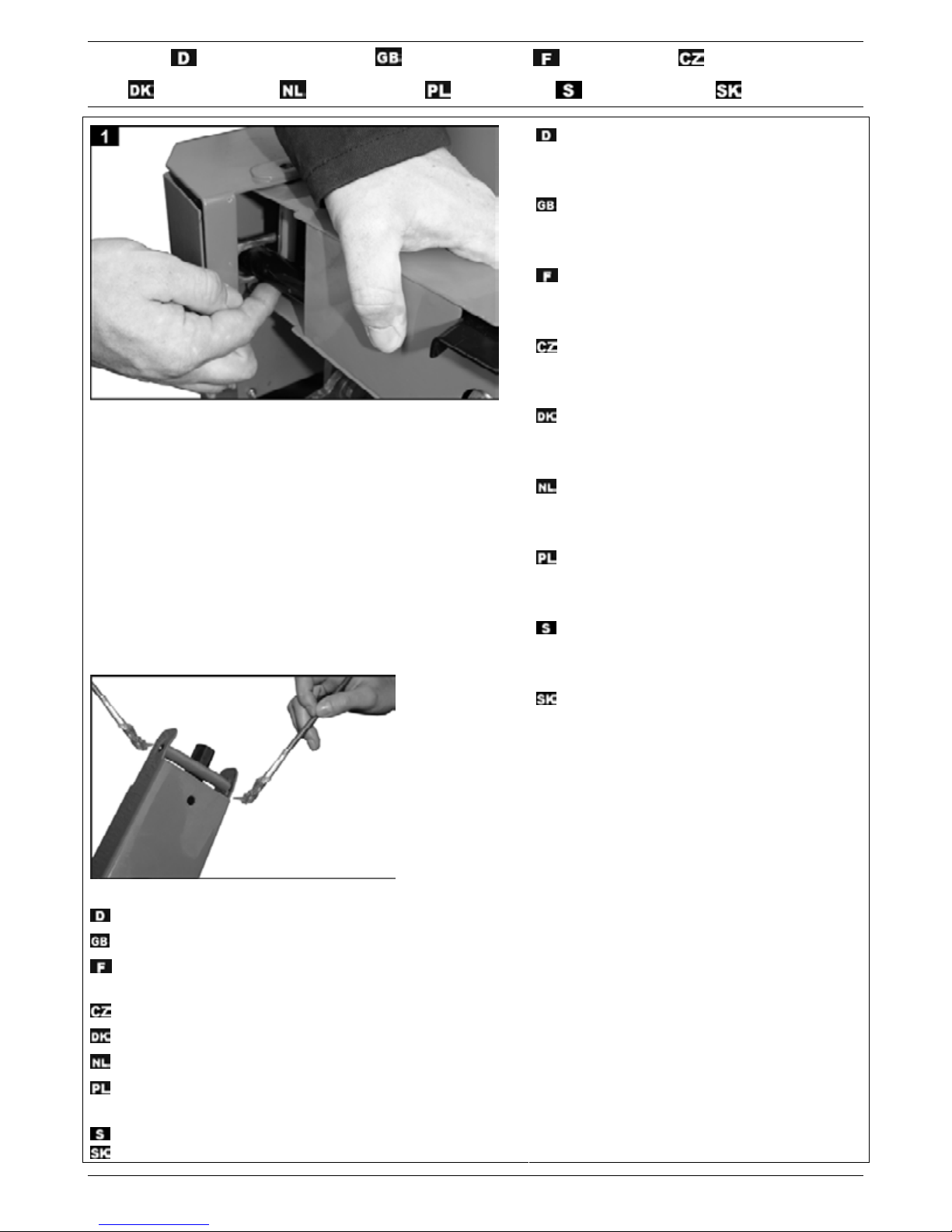 D GB F CZ
DK NL PL S SK

1

D

GB

F

CZ

DK

NL

PL

S

SK

D
GB
F
CZ
DK
NL
PL
S
SK