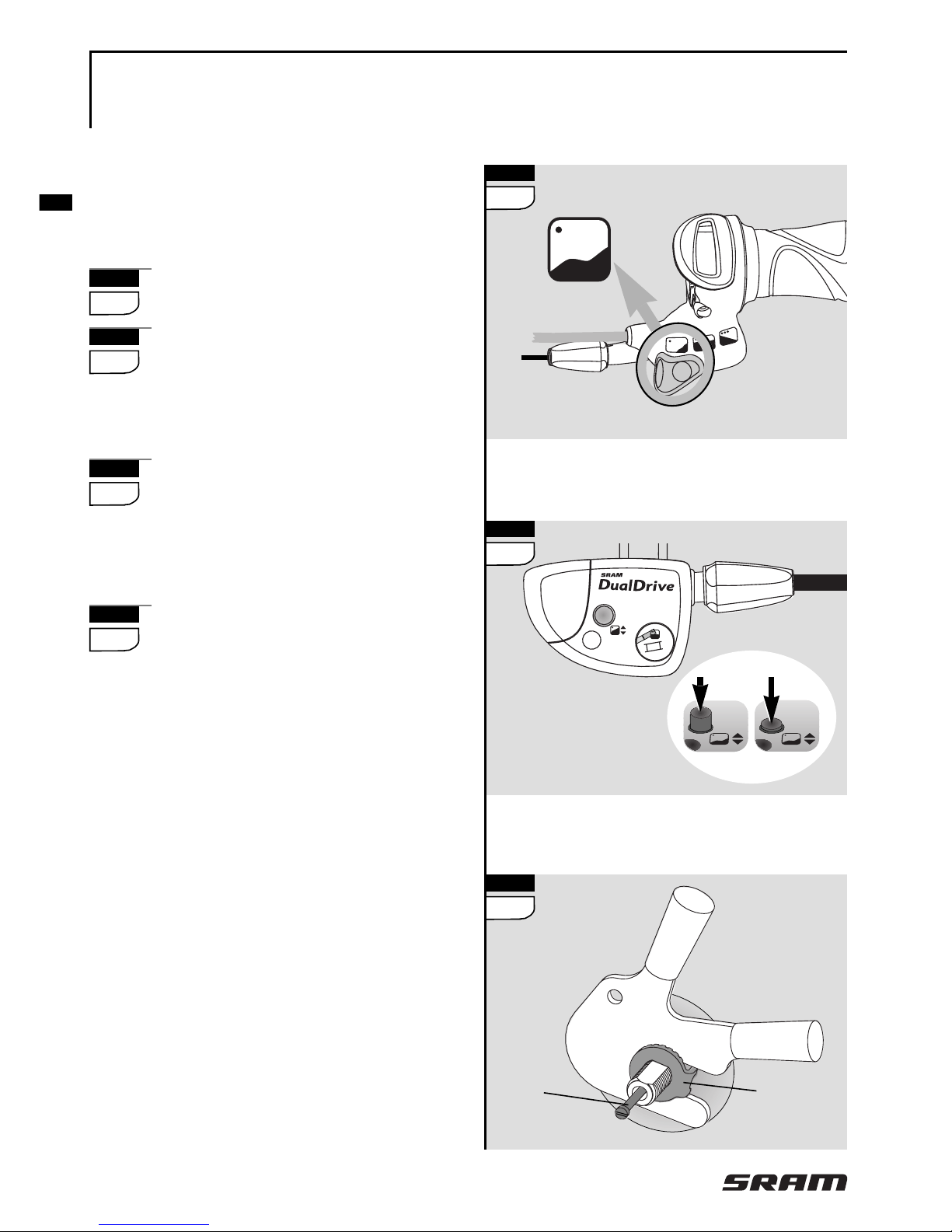 SRAM
DualDrive

SRAM