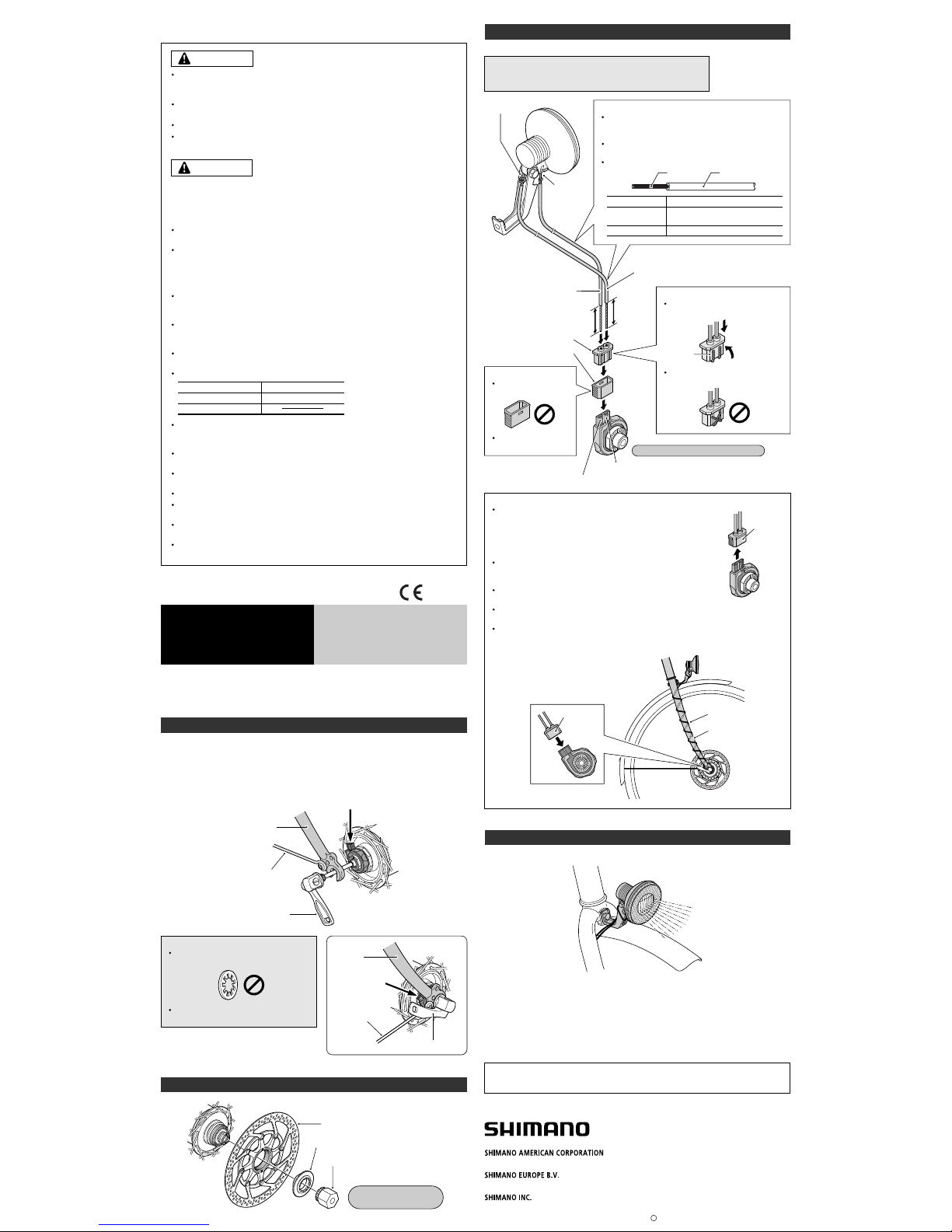 SHIMANO

SHIMANO AMERICAN CORPORATION

SHIMANO EUROPE B.V.

SHIMANO INC.