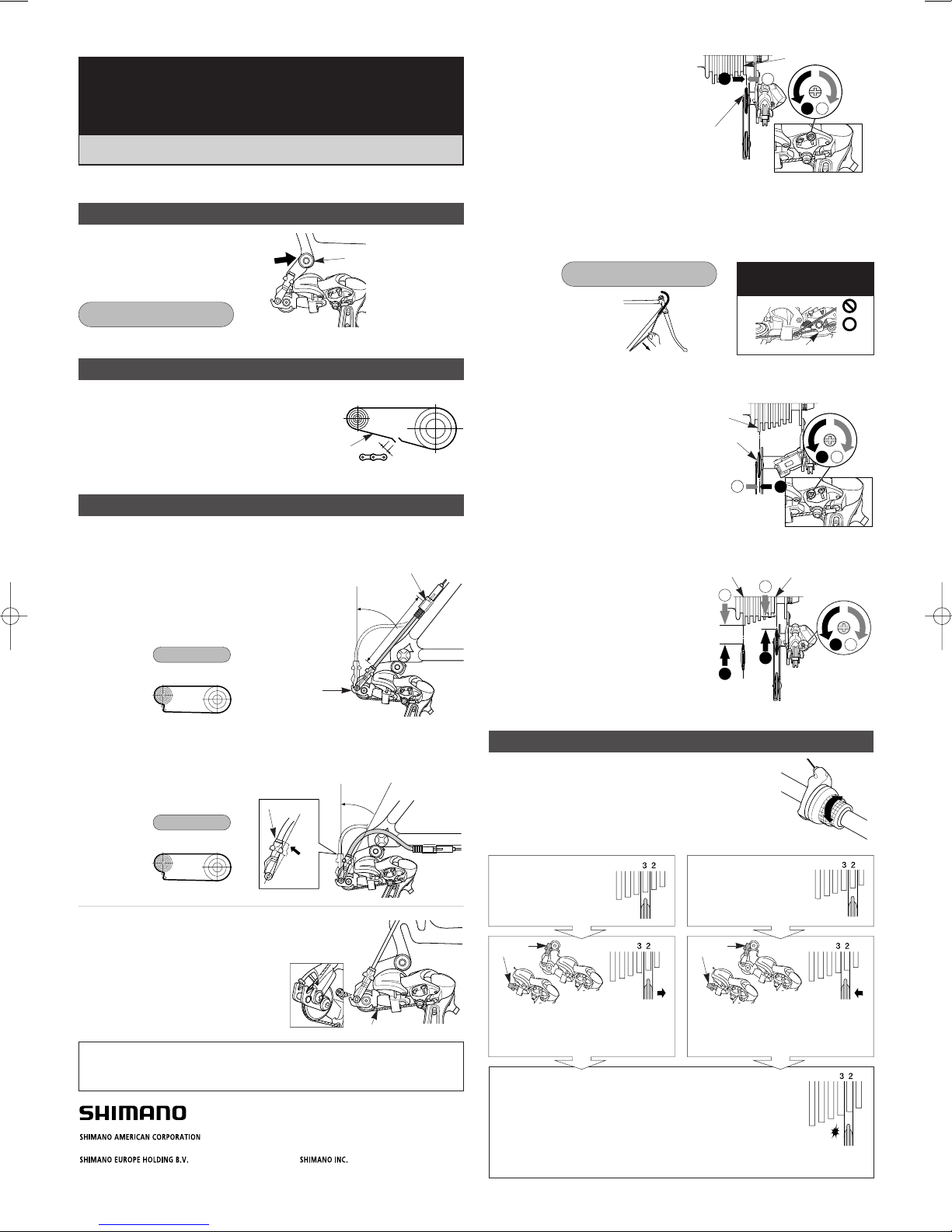 3 2

3 2

3 2

3 2

3 2

SHIMANO

SHIMANO AMERICAN CORPORATION

SHIMANO EUROPE HOLDING B.V.

SHIMANO INC.