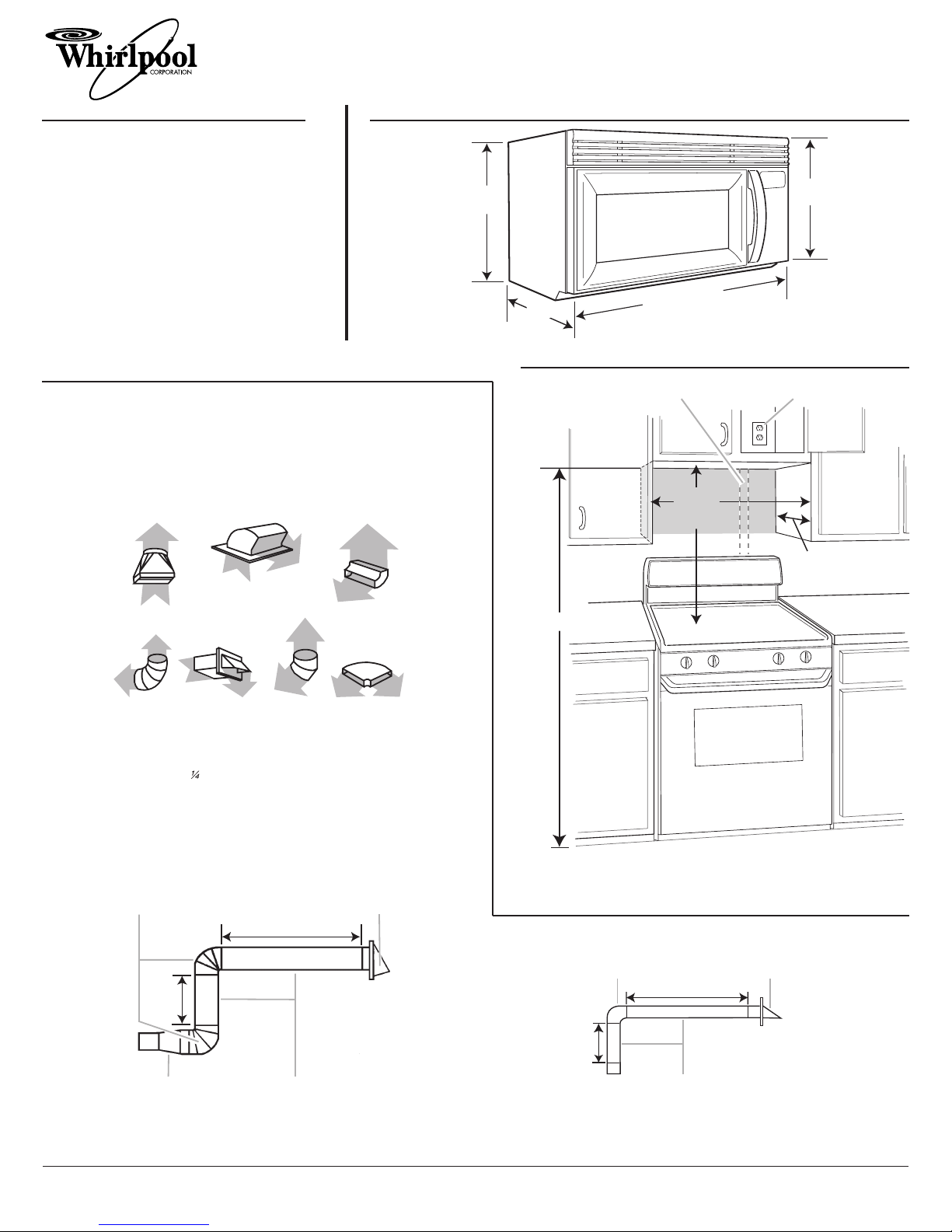 Whirlpool
CORPORATION

¼