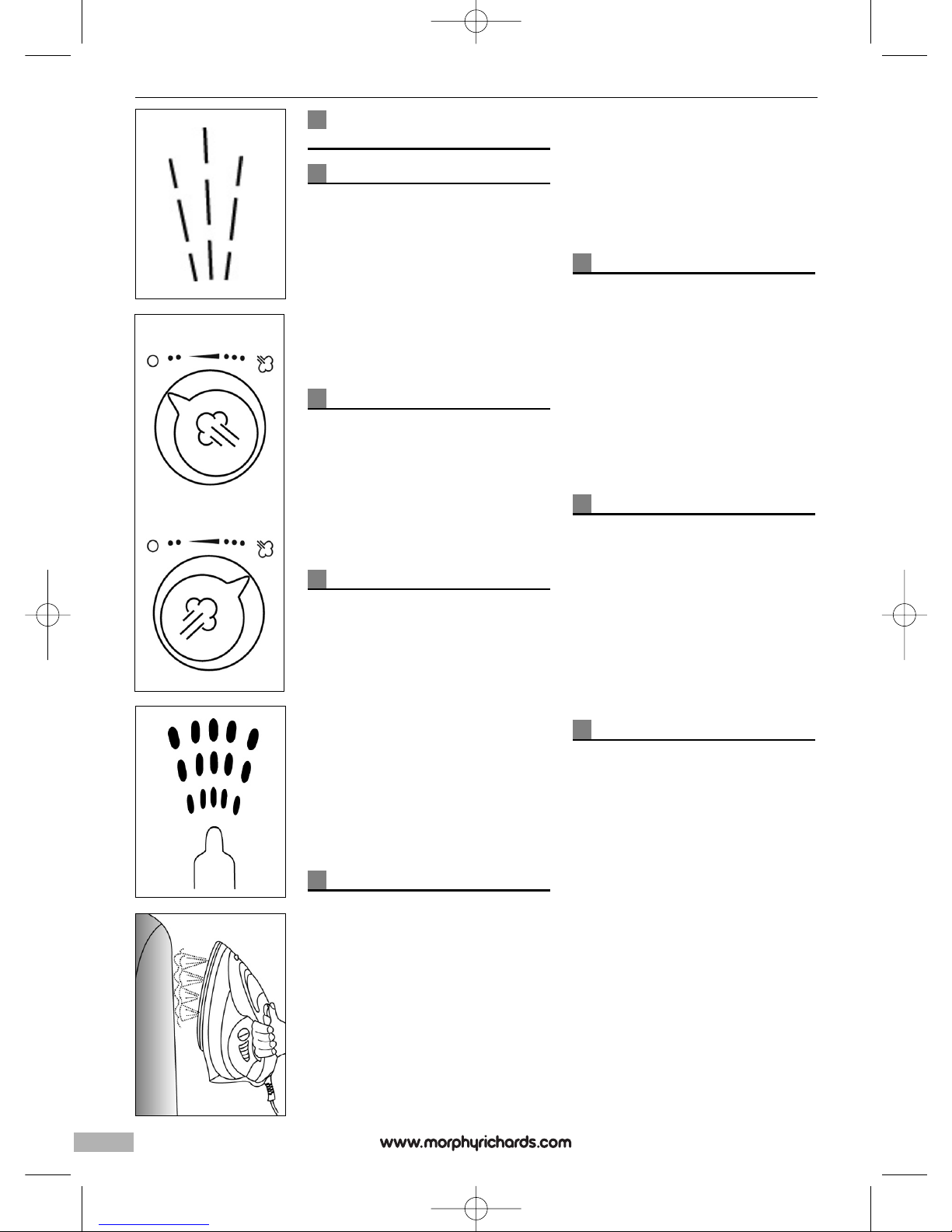 www.morphyrichards.com