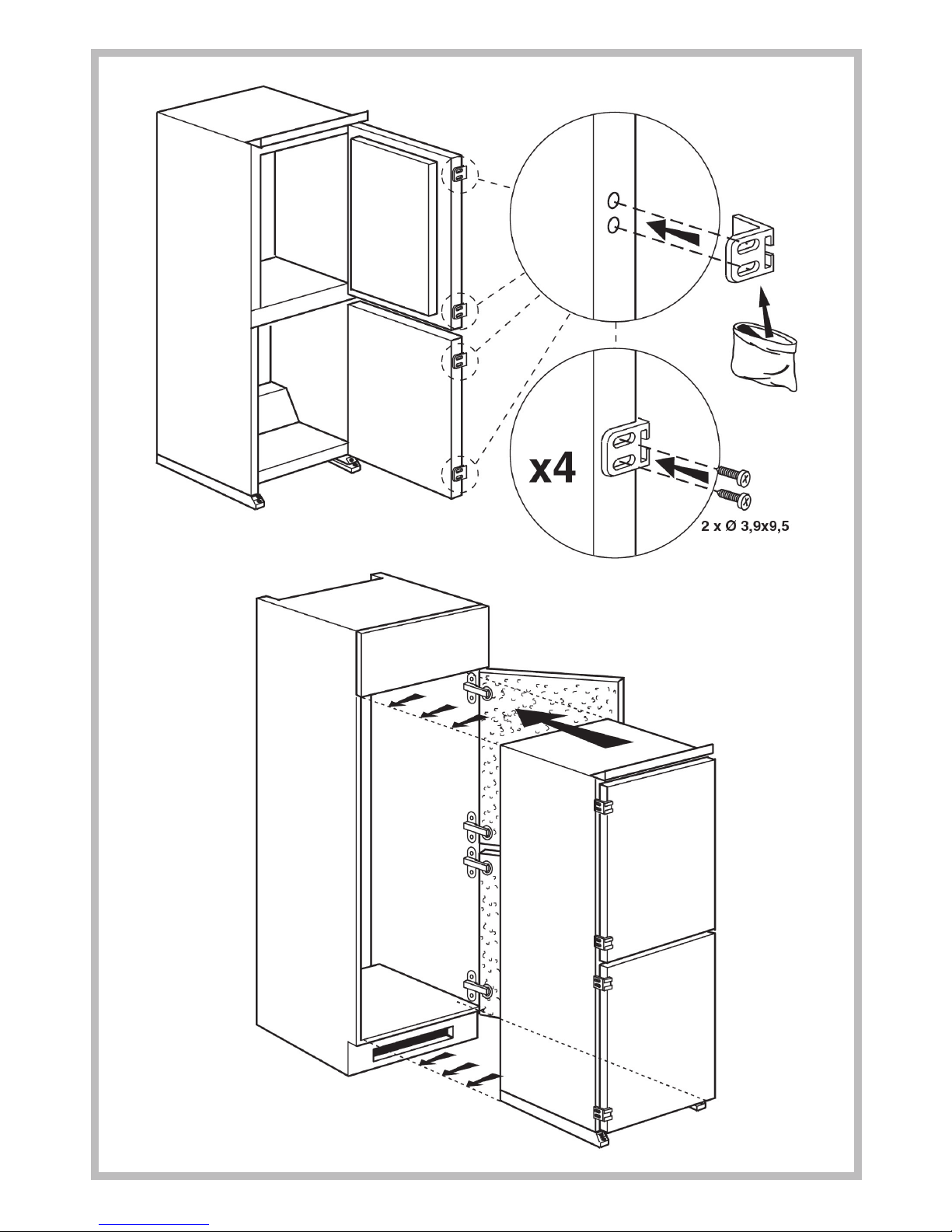 x4

2 x Ø 3,9x9,5