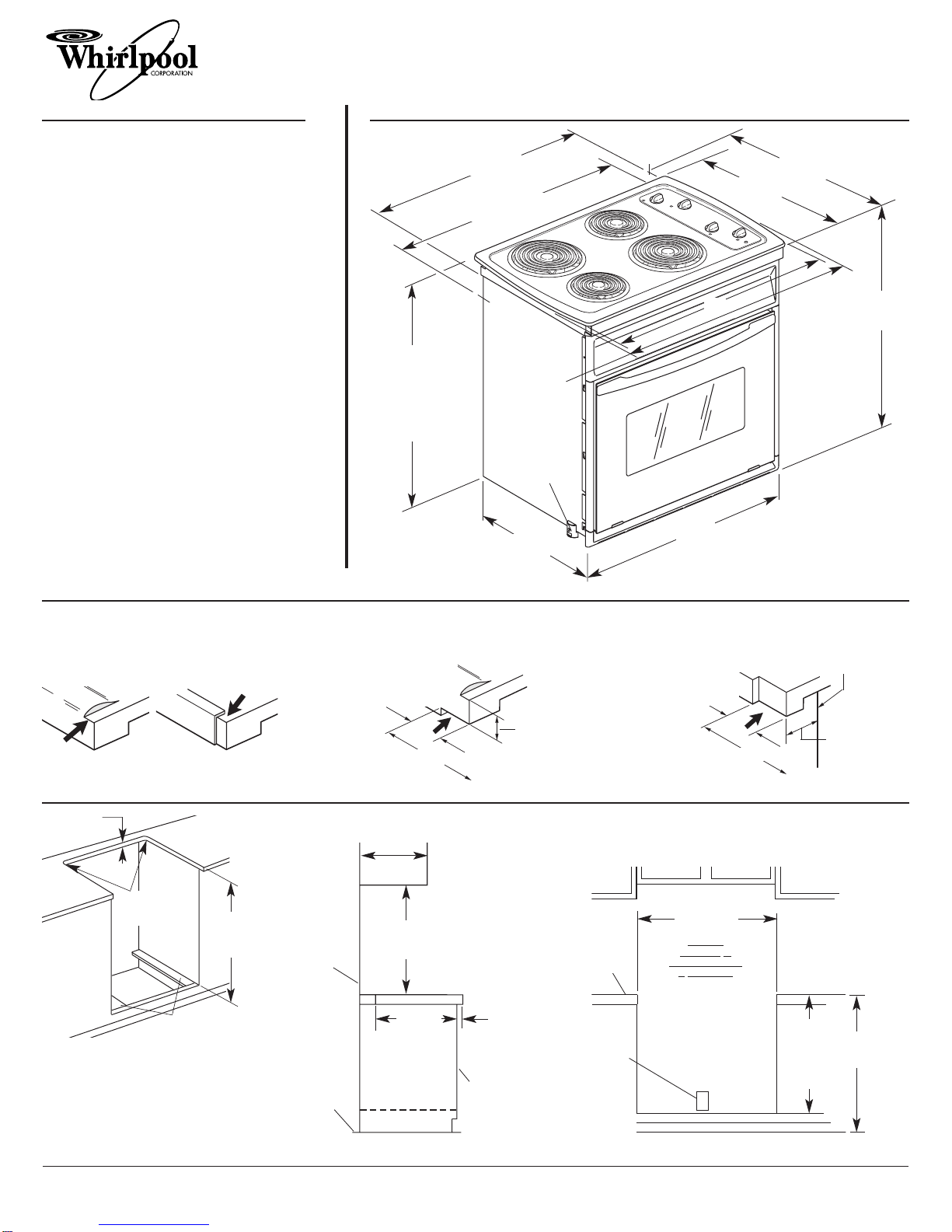 Whirlpool
CORPORATION