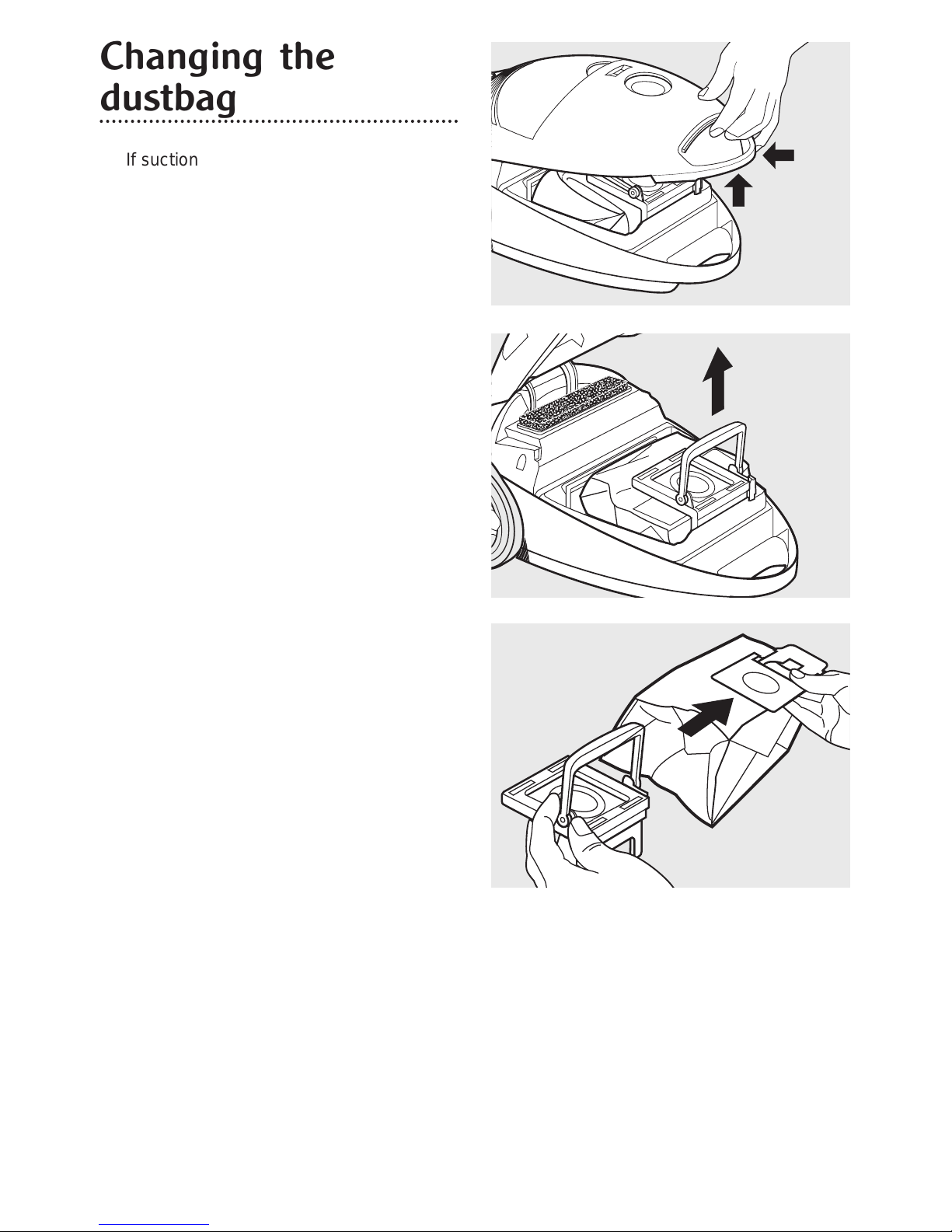 Changing the dustbag

If suction