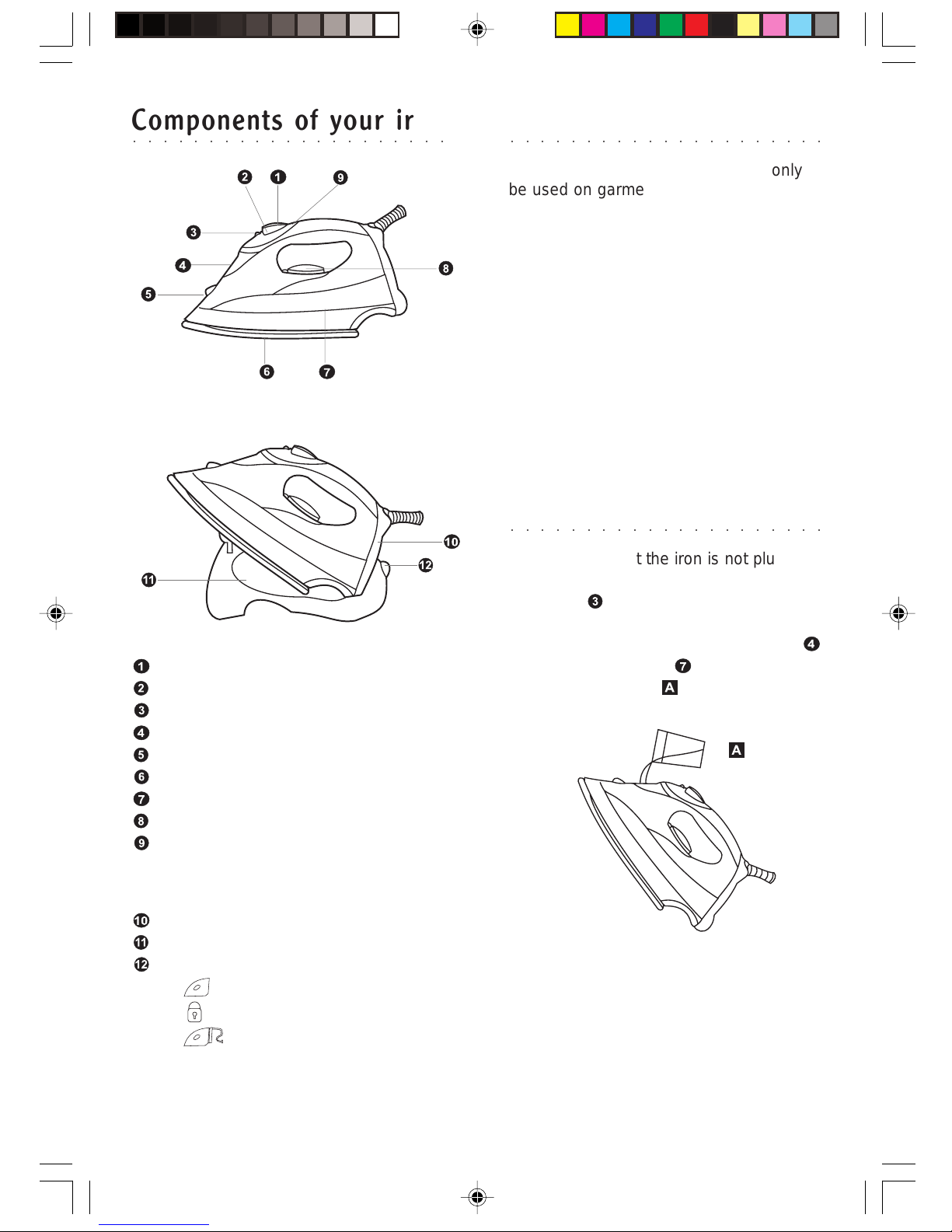 Components of your ir

2 1 9

3

4

8

5

6 7

10

12

11

1
2
3
4
5
6
7
8
9

10
11
12

only be used on garme

t the iron is not plu

3

4

7

A

A