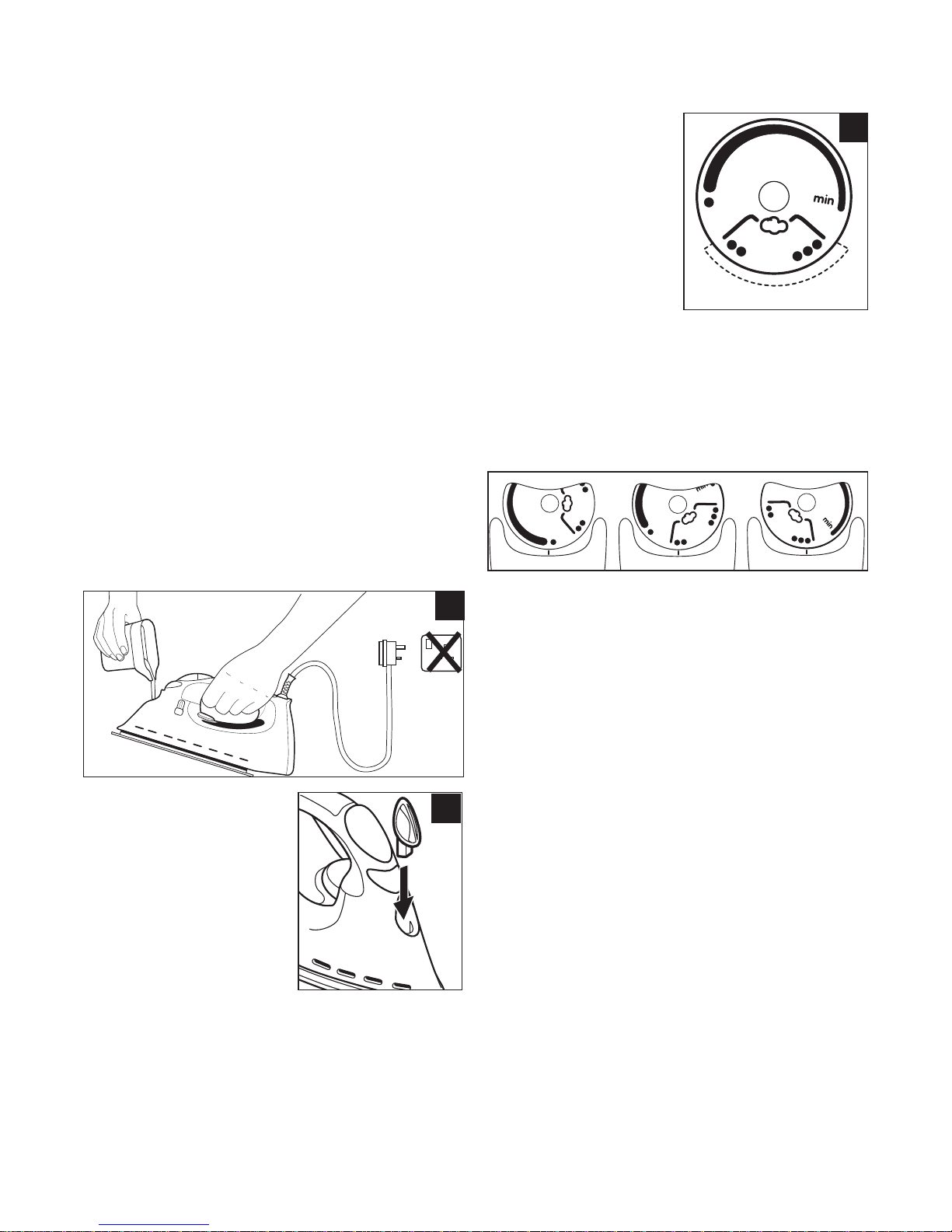 min

min

min