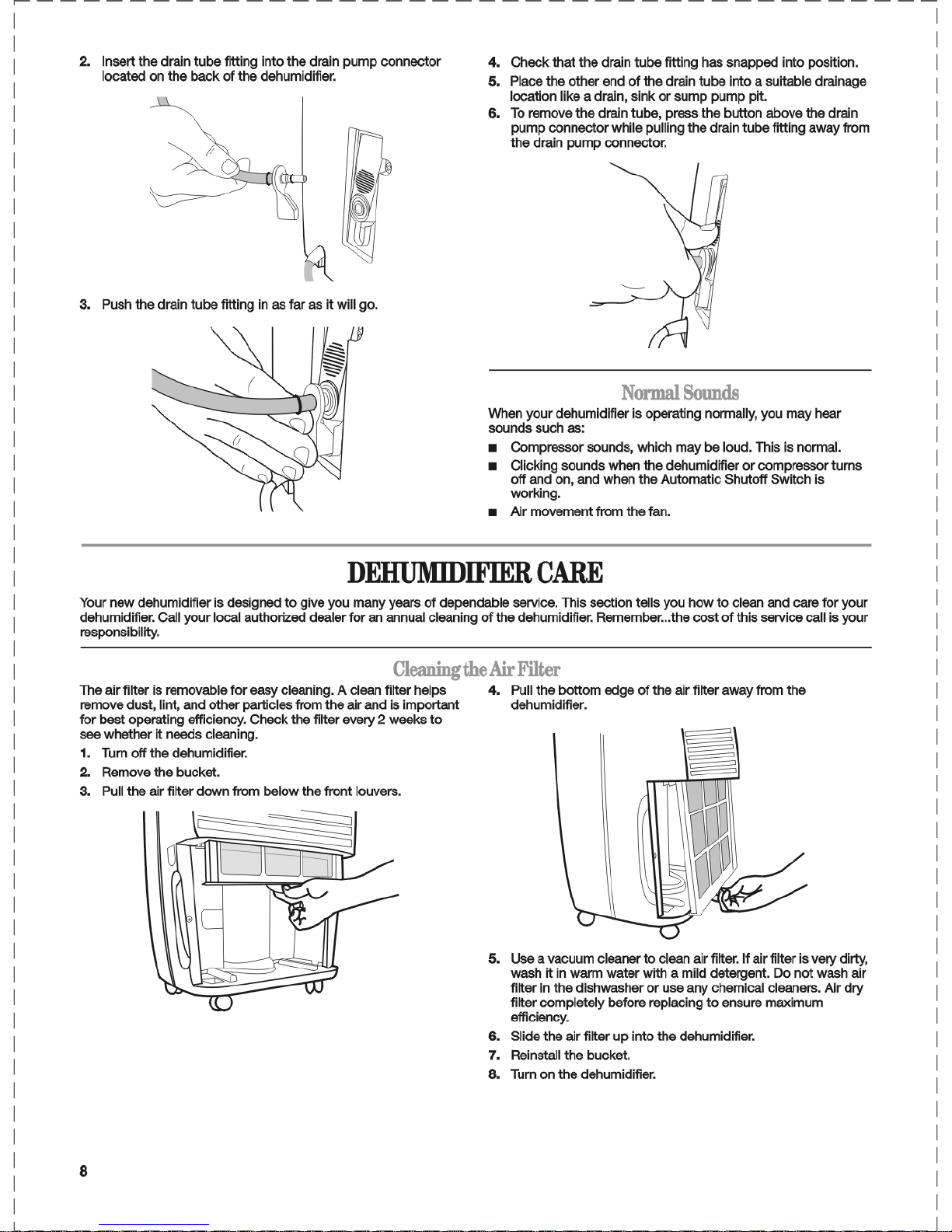 2. Insert the drain tube fitting into the drain pump connector located on the back of the dehumidifier.

3. Push the drain tube fitting in as far as it will go.

4. Check that the drain tube fitting has snapped into position.

5. Place the other end of the drain tube into a suitable drainage location like a drain, sink or sump pump pit.

6. To remove the drain tube, press the button above the drain pump connector while pulling the drain tube fitting away from the drain pump connector.

Normal Sounds

When your dehumidifier is operating normally, you may hear sounds such as:

■ Compressor sounds, which may be loud. This is normal.

■ Clicking sounds when the dehumidifier or compressor turns off and on, and when the Automatic Shutoff Switch is working.

■ Air movement from the fan.

DEHUMIDIFIER CARE

Your new dehumidifier is designed to give you many years of dependable service. This section tells you how to clean and care for your dehumidifier. Call your local authorized dealer for an annual cleaning of the dehumidifier. Remember...the cost of this service call is your responsibility.

Cleaning the Air Filter

The air filter is removable for easy cleaning. A clean filter helps remove dust, lint, and other particles from the air and is important for best operating efficiency. Check the filter every 2 weeks to see whether it needs cleaning.

1. Turn off the dehumidifier.

2. Remove the bucket.

3. Pull the air filter down from below the front louvers.

4. Pull the bottom edge of the air filter away from the dehumidifier.

5. Use a vacuum cleaner to clean air filter. If air filter is very dirty, wash it in warm water with a mild detergent. Do not wash air filter in the dishwasher or use any chemical cleaners. Air dry filter completely before replacing to ensure maximum efficiency.

6. Slide the air filter up into the dehumidifier.

7. Reinstall the bucket.

8. Turn on the dehumidifier.

8