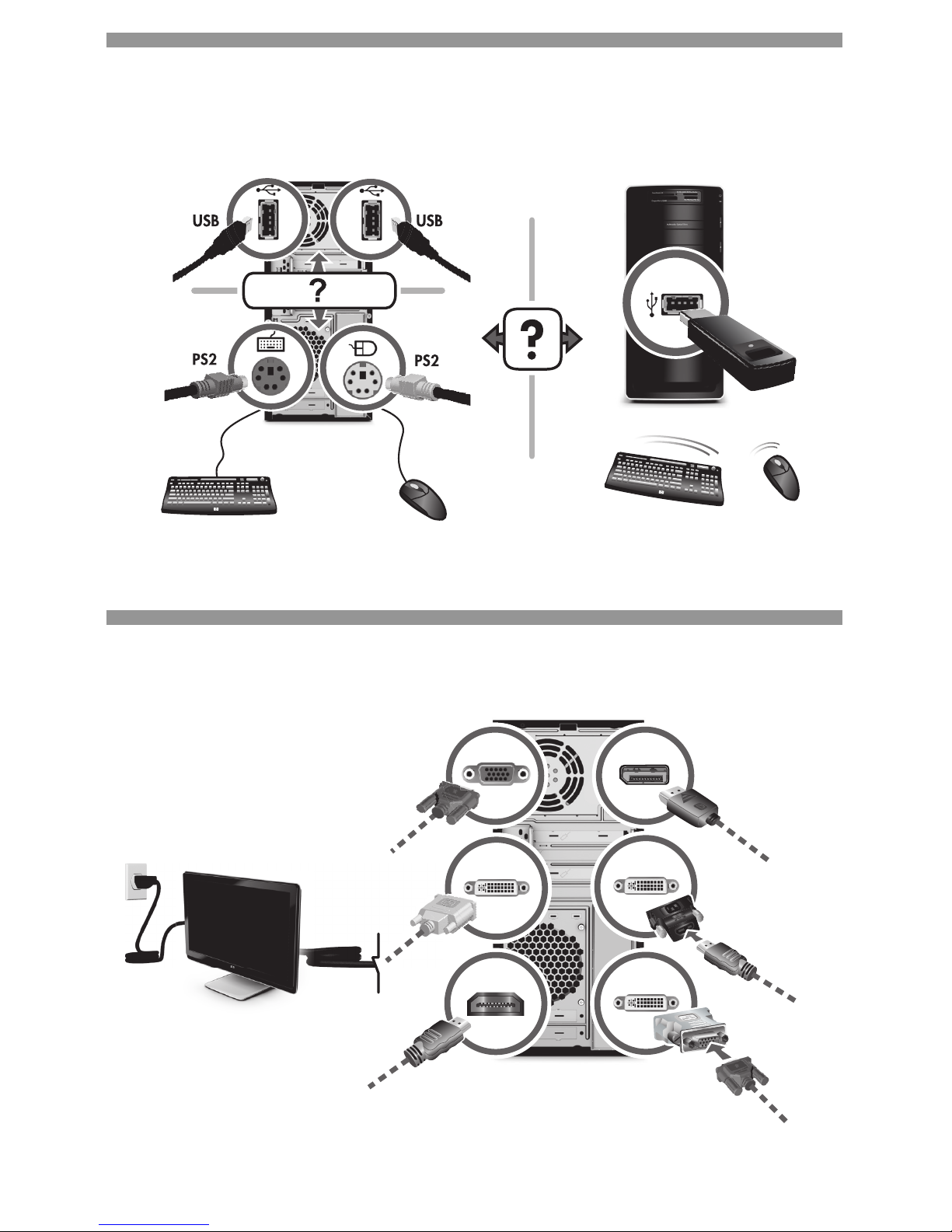 USB

USB

?

PS2

PS2

?