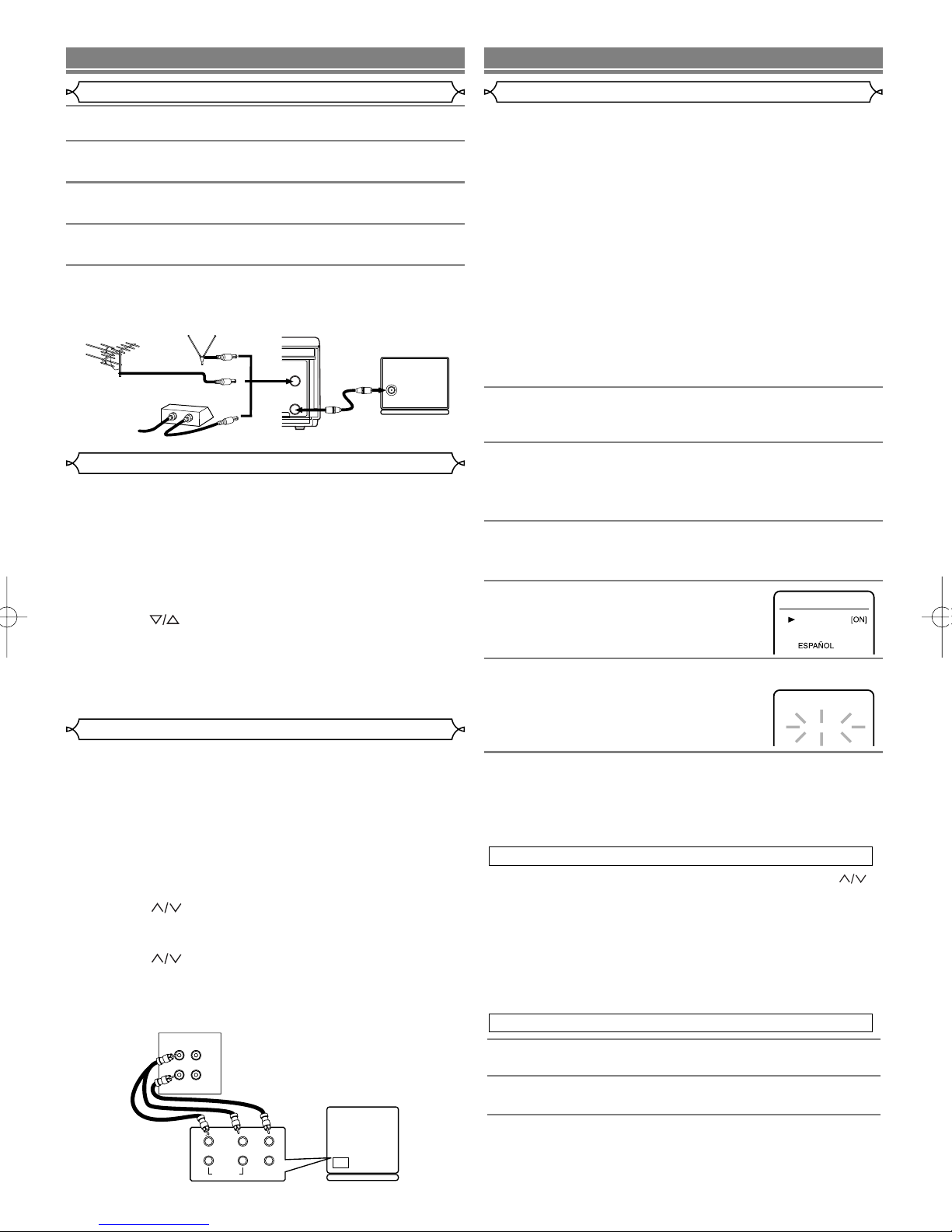 [ON]

ESPAÑOL