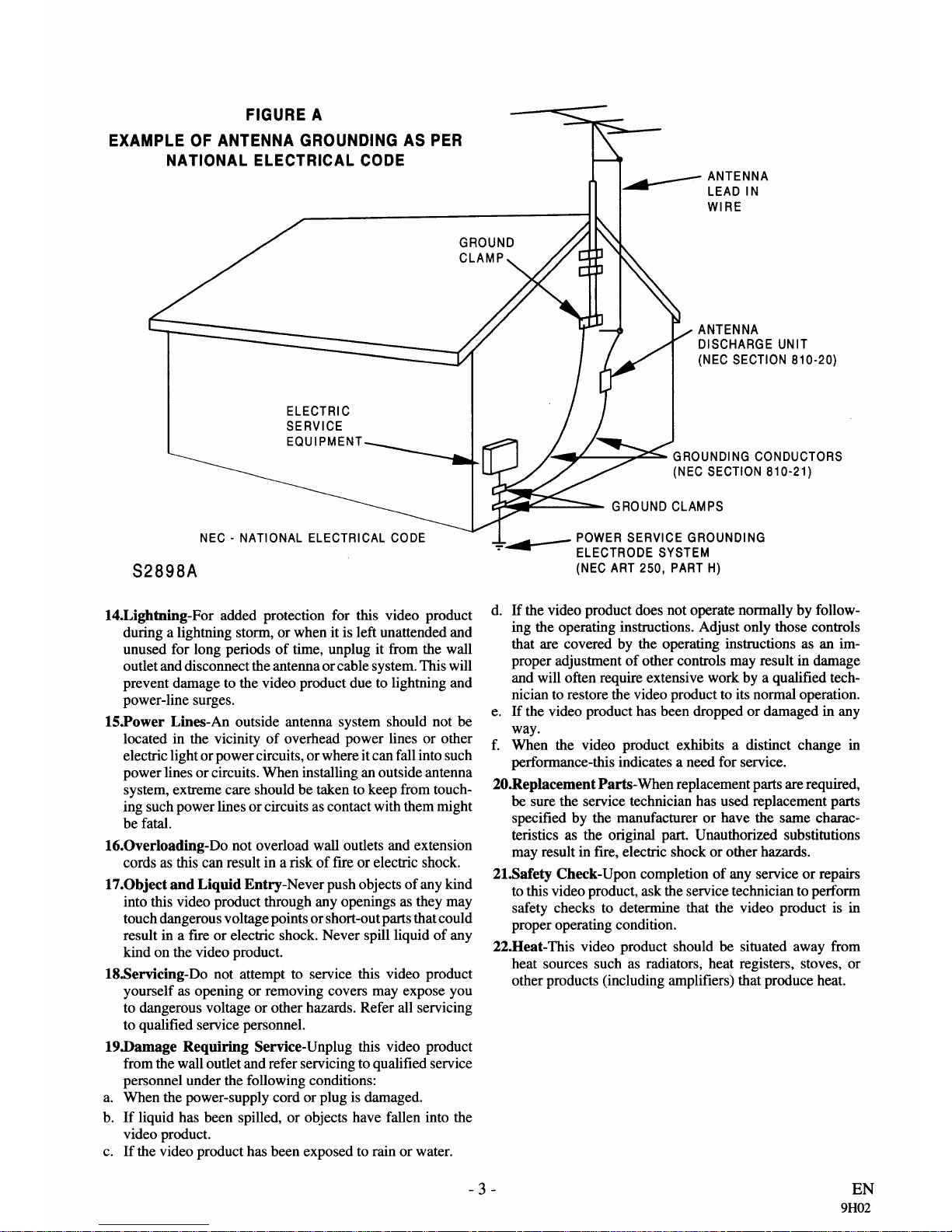 FIGURE A
EXAMPLE OF ANTENNA GROUNDING AS PER NATIONAL ELECTRICAL CODE

ANTENNA LEAD IN WIRE

GROUND CLAMP

ANTENNA DISCHARGE UNIT (NEC SECTION 810-20)

ELECTRIC SERVICE EQUIPMENT

GROUNDING CONDUCTORS (NEC SECTION 810-21)

GROUND CLAMPS

NEC - NATIONAL ELECTRICAL CODE

POWER SERVICE GROUNDING ELECTRODE SYSTEM (NEC ART 250, PART H)

S2898A

14.Lightning-For added protection for this video product during a lightning storm, or when it is left unattended and unused for long periods of time, unplug it from the wall outlet and disconnect the antenna or cable system. This will prevent damage to the video product due to lightning and power-line surges.

15.Power Lines-An outside antenna system should not be located in the vicinity of overhead power lines or other electric light or power circuits, or where it can fall into such power lines or circuits. When installing an outside antenna system, extreme care should be taken to keep from touching such power lines or circuits as contact with them might be fatal.

16.Overloading-Do not overload wall outlets and extension cords as this can result in a risk of fire or electric shock.

17.Object and Liquid Entry-Never push objects of any kind into this video product through any openings as they may touch dangerous voltage points or short-out parts that could result in a fire or electric shock. Never spill liquid of any kind on the video product.

18.Servicing-Do not attempt to service this video product yourself as opening or removing covers may expose you to dangerous voltage or other hazards. Refer all servicing to qualified service personnel.

19.Damage Requiring Service-Unplug this video product from the wall outlet and refer servicing to qualified service personnel under the following conditions:
a. When the power-supply cord or plug is damaged.
b. If liquid has been spilled, or objects have fallen into the video product.
c. If the video product has been exposed to rain or water.
d. If the video product does not operate normally by following the operating instructions. Adjust only those controls that are covered by the operating instructions as an improper adjustment of other controls may result in damage and will often require extensive work by a qualified technician to restore the video product to its normal operation.
e. If the video product has been dropped or damaged in any way.
f. When the video product exhibits a distinct change in performance-this indicates a need for service.

20.Replacement Parts-When replacement parts are required, be sure the service technician has used replacement parts specified by the manufacturer or have the same characteristics as the original part. Unauthorized substitutions may result in fire, electric shock or other hazards.

21.Safety Check-Upon completion of any service or repairs to this video product, ask the service technician to perform safety checks to determine that the video product is in proper operating condition.

22.Heat-This video product should be situated away from heat sources such as radiators, heat registers, stoves, or other products (including amplifiers) that produce heat.

- 3 -

EN
9H02