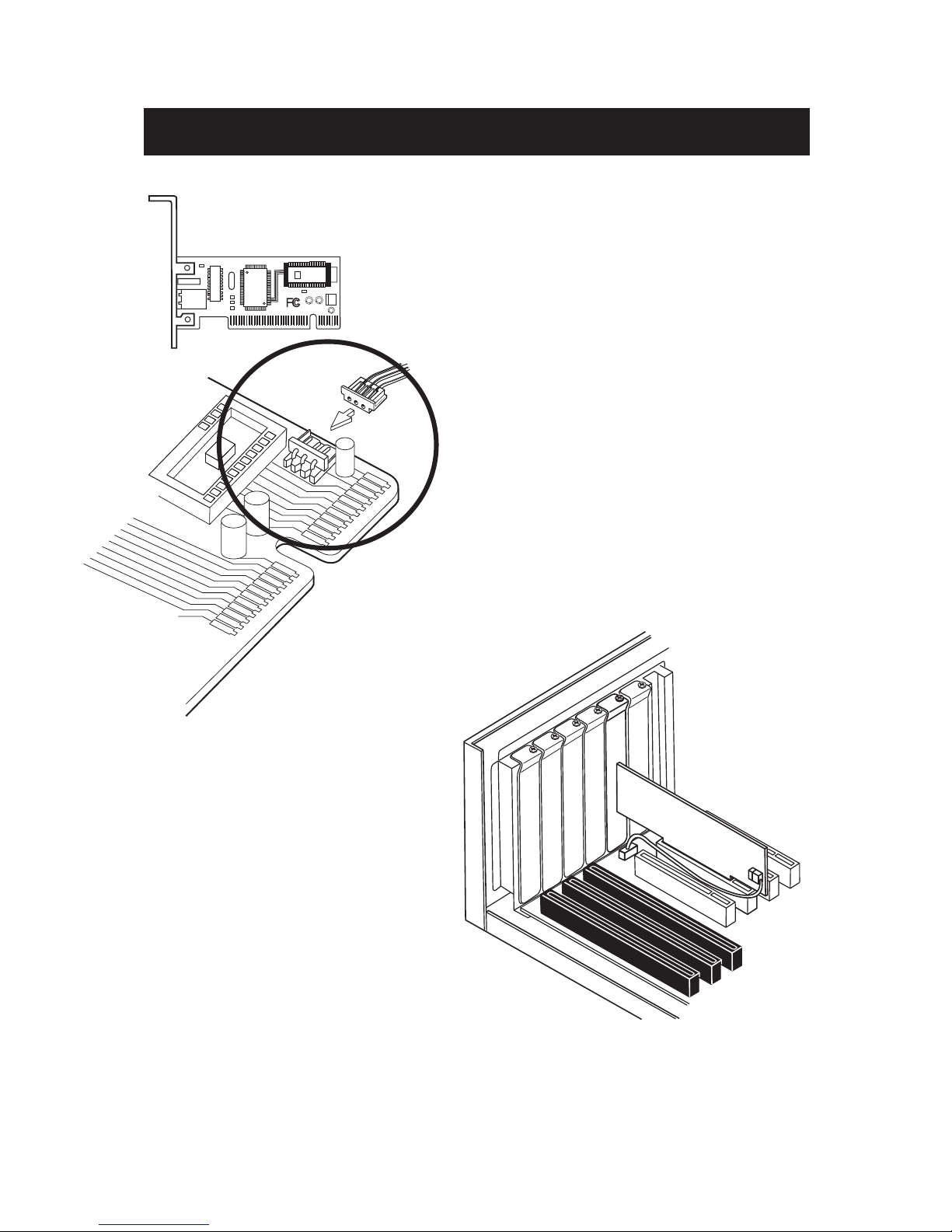 FC