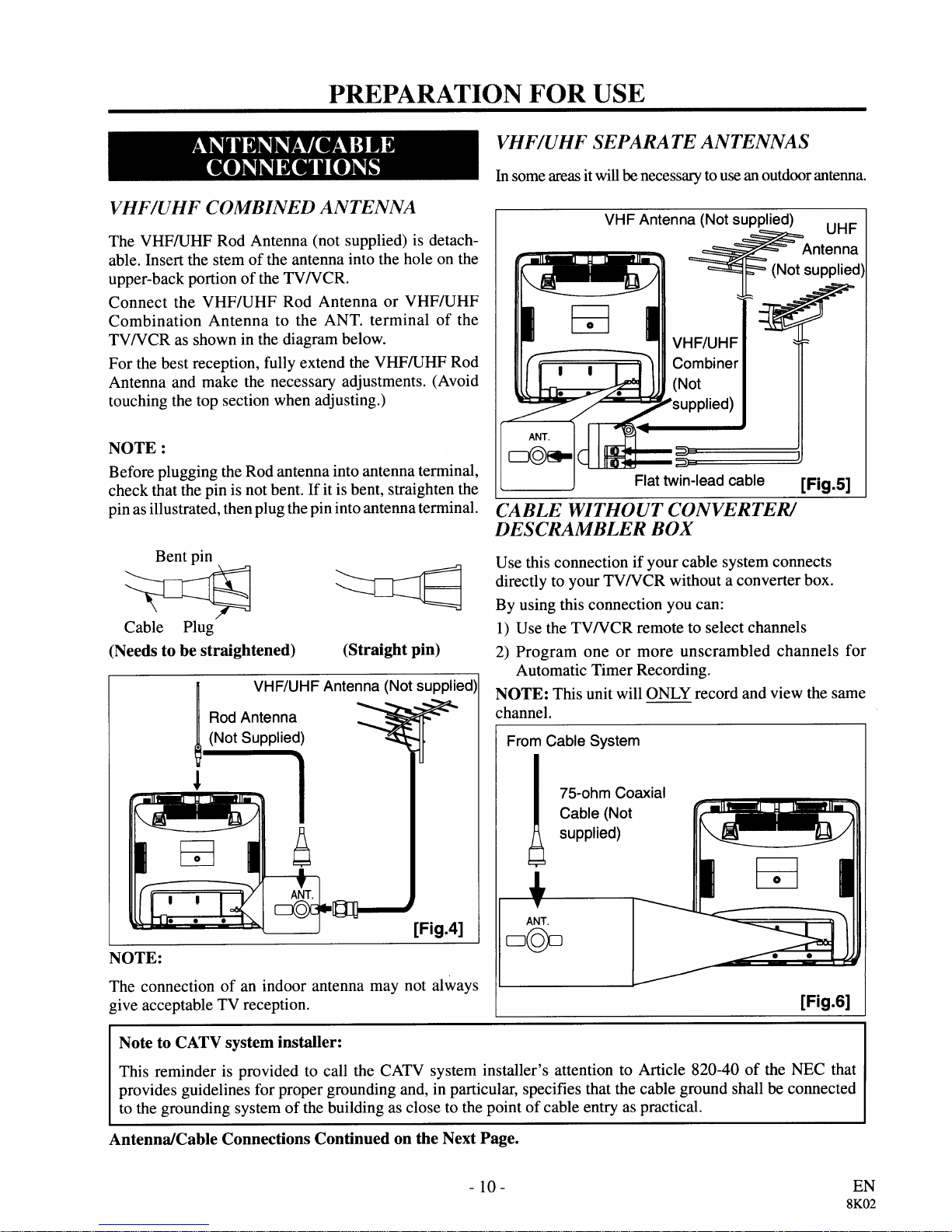 PREPARATION FOR USE

ANTENNA/CABLE CONNECTIONS

VHF/UHF COMBINED ANTENNA

The VHF/UHF Rod Antenna (not supplied) is detachable. Insert the stem of the antenna into the hole on the upper-back portion of the TV/VCR.

Connect the VHF/UHF Rod Antenna or VHF/UHF Combination Antenna to the ANT. terminal of the TV/VCR as shown in the diagram below.

For the best reception, fully extend the VHF/UHF Rod Antenna and make the necessary adjustments. (Avoid touching the top section when adjusting.)

NOTE :

Before plugging the Rod antenna into antenna terminal, check that the pin is not bent. If it is bent, straighten the pin as illustrated, then plug the pin into antenna terminal.

Bent pin

Cable Plug

(Needs to be straightened)

(Straight pin)

VHF/UHF Antenna (Not supplied)

Rod Antenna (Not Supplied)

ANT.

[Fig.4]

NOTE:

The connection of an indoor antenna may not always give acceptable TV reception.

VHF/UHF SEPARATE ANTENNAS

In some areas it will be necessary to use an outdoor antenna.

VHF Antenna (Not supplied)

UHF Antenna (Not supplied)

VHF/UHF Combiner (Not supplied)

ANT.

Flat twin-lead cable

[Fig.5]

CABLE WITHOUT CONVERTER/ DESCRAMBLER BOX

Use this connection if your cable system connects directly to your TV/VCR without a converter box.

By using this connection you can:

1) Use the TV/VCR remote to select channels

2) Program one or more unscrambled channels for Automatic Timer Recording.

NOTE: This unit will ONLY record and view the same channel.

From Cable System

75-ohm Coaxial Cable (Not supplied)

ANT.

[Fig.6]

Note to CATV system installer:

This reminder is provided to call the CATV system installer's attention to Article 820-40 of the NEC that provides guidelines for proper grounding and, in particular, specifies that the cable ground shall be connected to the grounding system of the building as close to the point of cable entry as practical.

Antenna/Cable Connections Continued on the Next Page.

- 10 -

EN
8K02