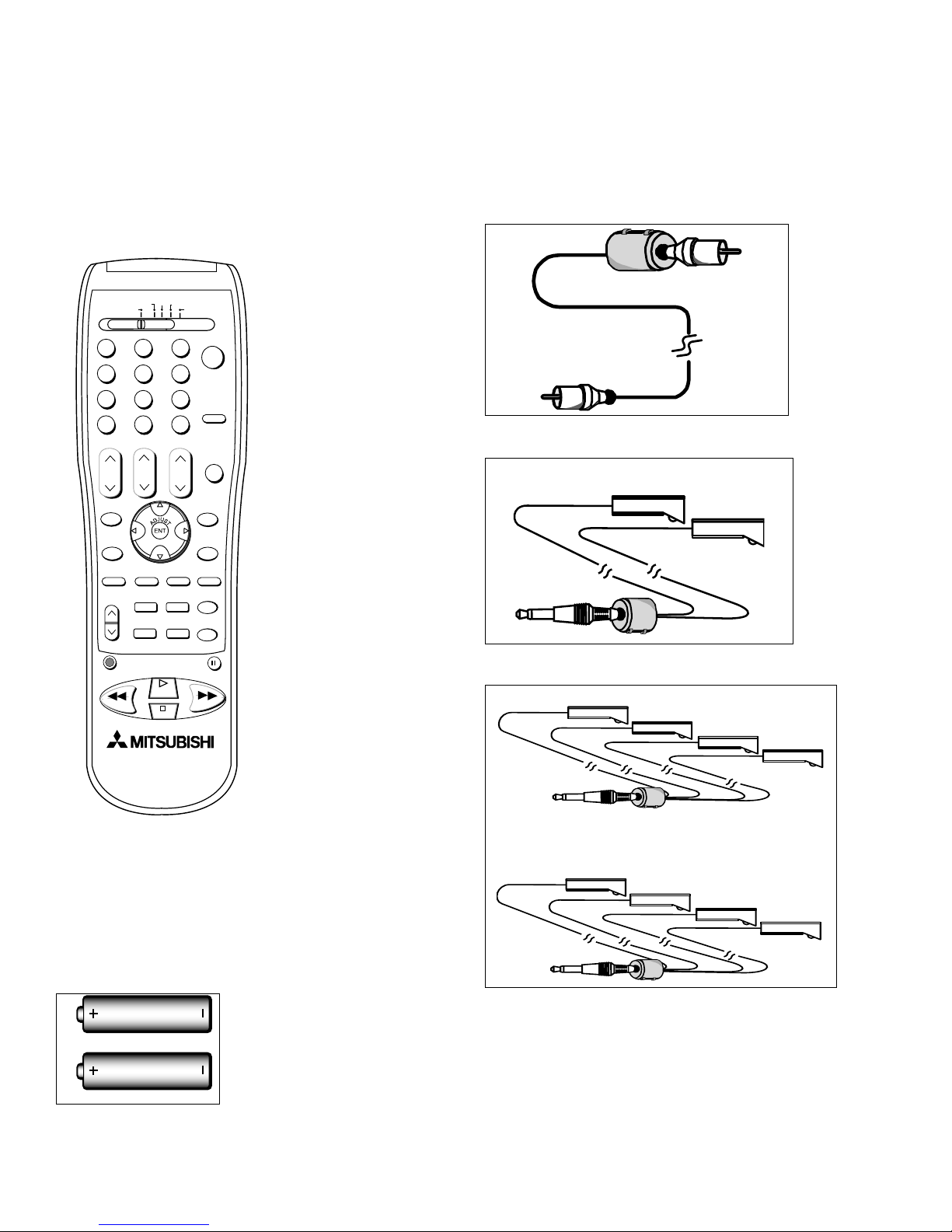 ADJUST
ENT
MITSUBISHI
+
+