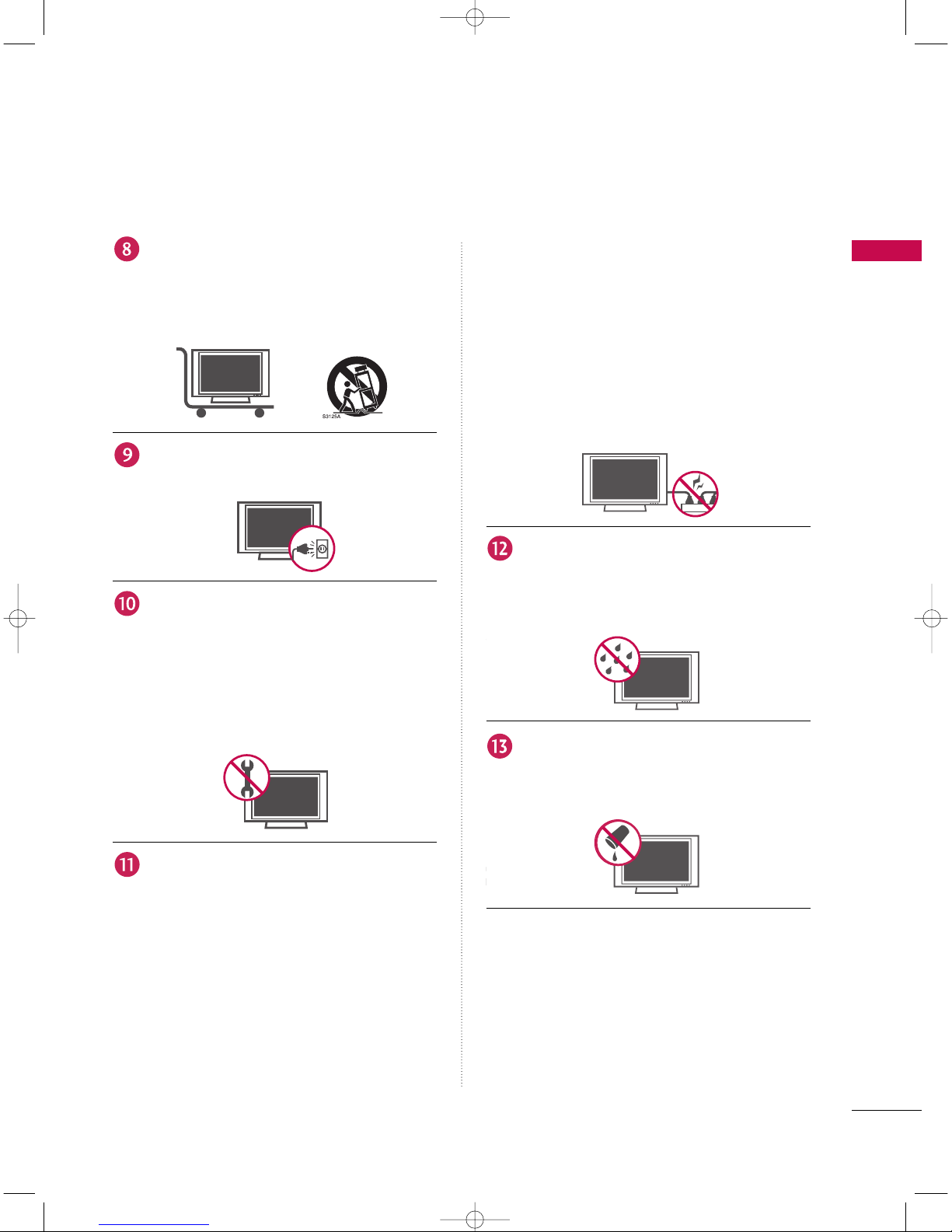 8

S3125A

9

10

11

12

13