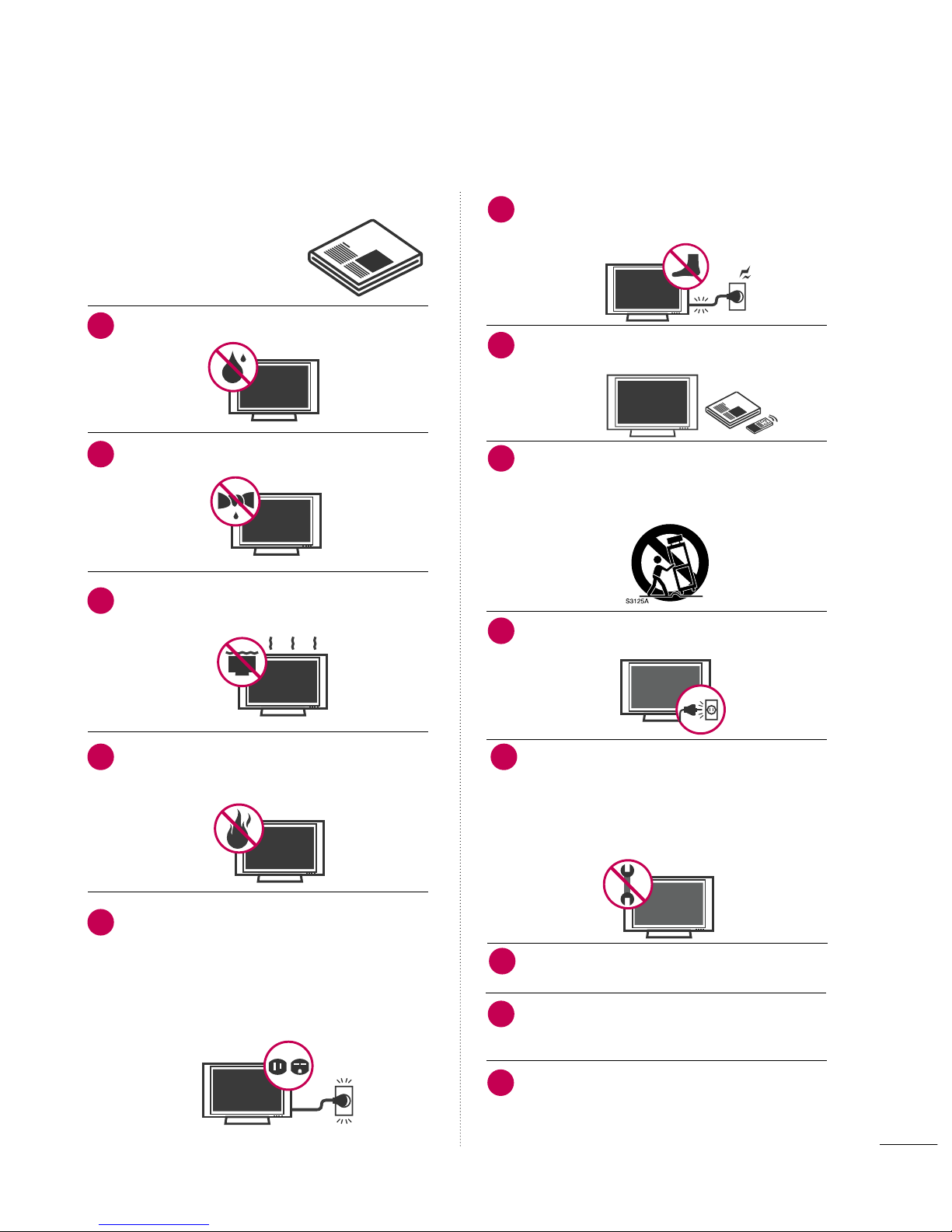 S3125A