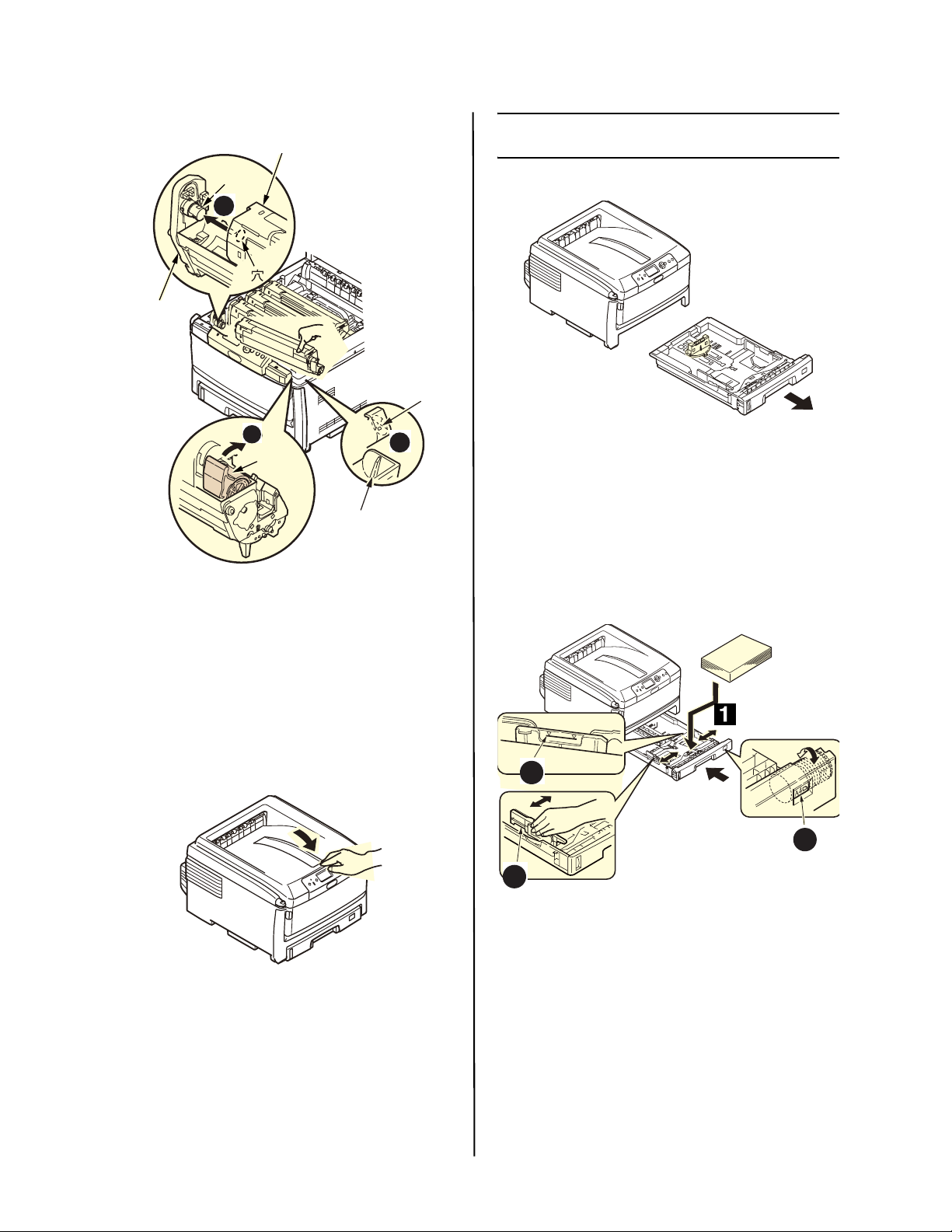 穴

1