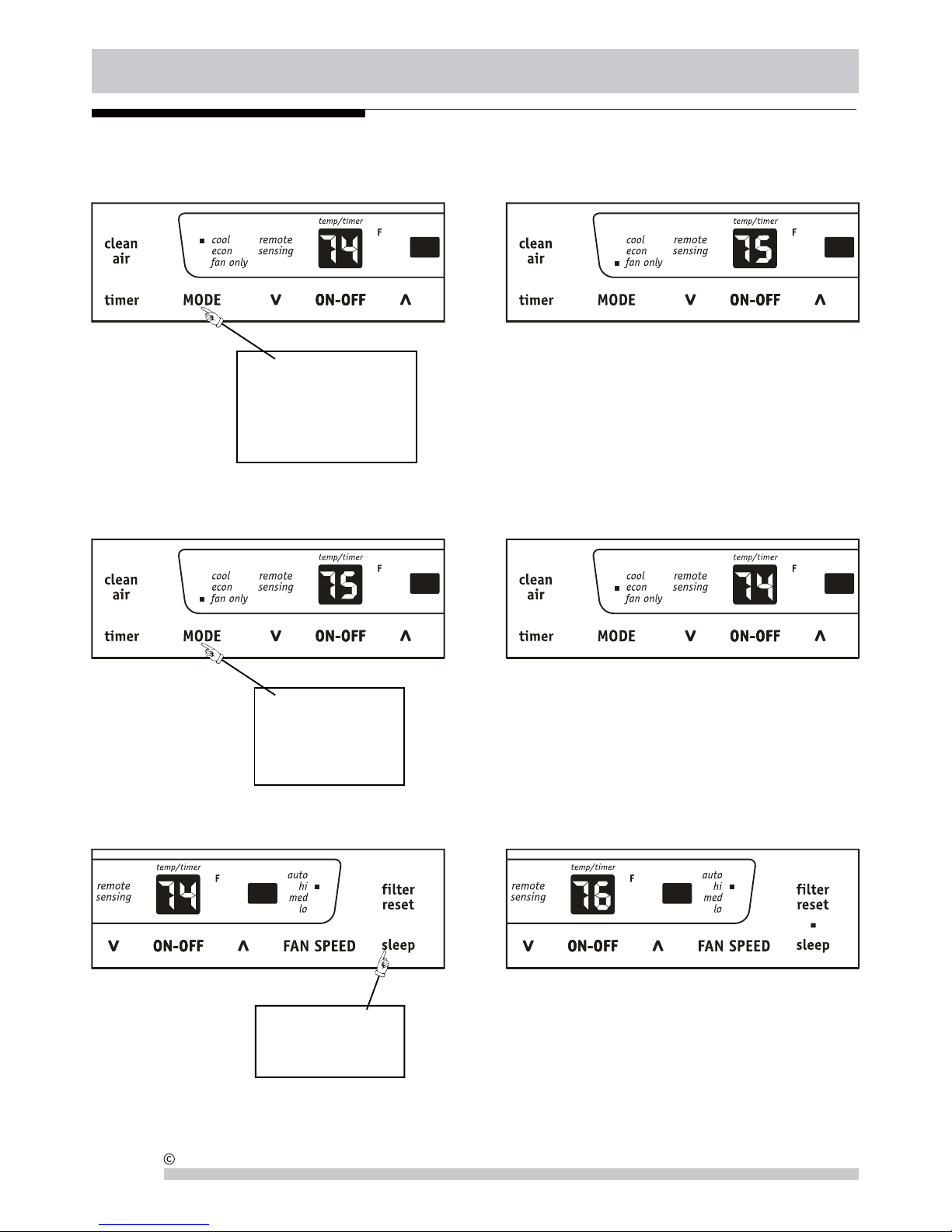 clean air
cool
econ
fan only
remote sensing
temp/timer
74
F
timer MODE V ON-OFF Λ

clean air
cool
econ
fan only
remote sensing
temp/timer
75
F
timer MODE V ON-OFF Λ

clean air
cool
econ
fan only
remote sensing
temp/timer
75
F
timer MODE V ON-OFF Λ

clean air
cool
econ
fan only
remote sensing
temp/timer
74
F
timer MODE V ON-OFF Λ

remote sensing
temp/timer
74
F
auto
hi
med
lo
filter reset
V ON-OFF Λ FAN SPEED sleep

remote sensing
temp/timer
76
F
auto
hi
med
lo
filter reset
V ON-OFF Λ FAN SPEED sleep

©