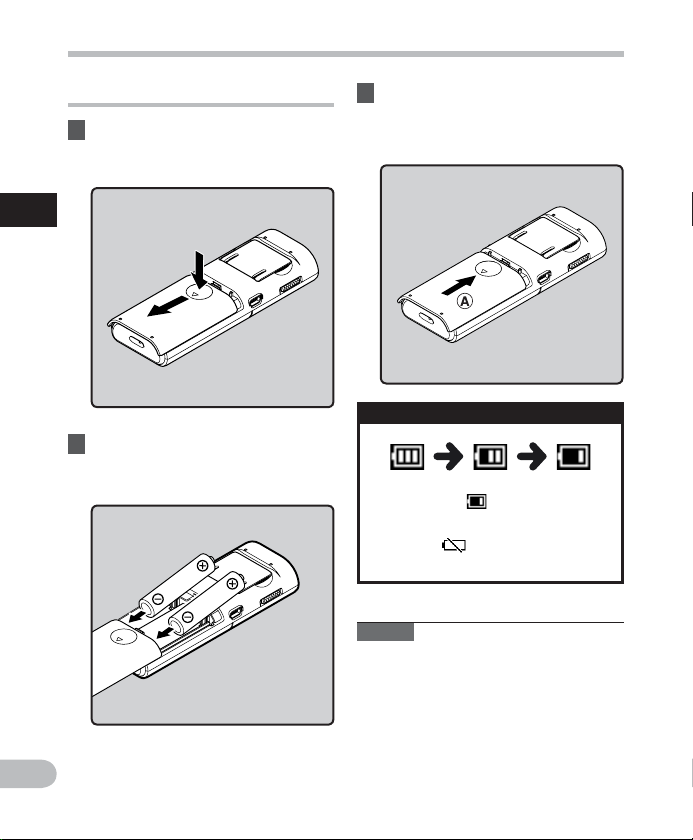 A