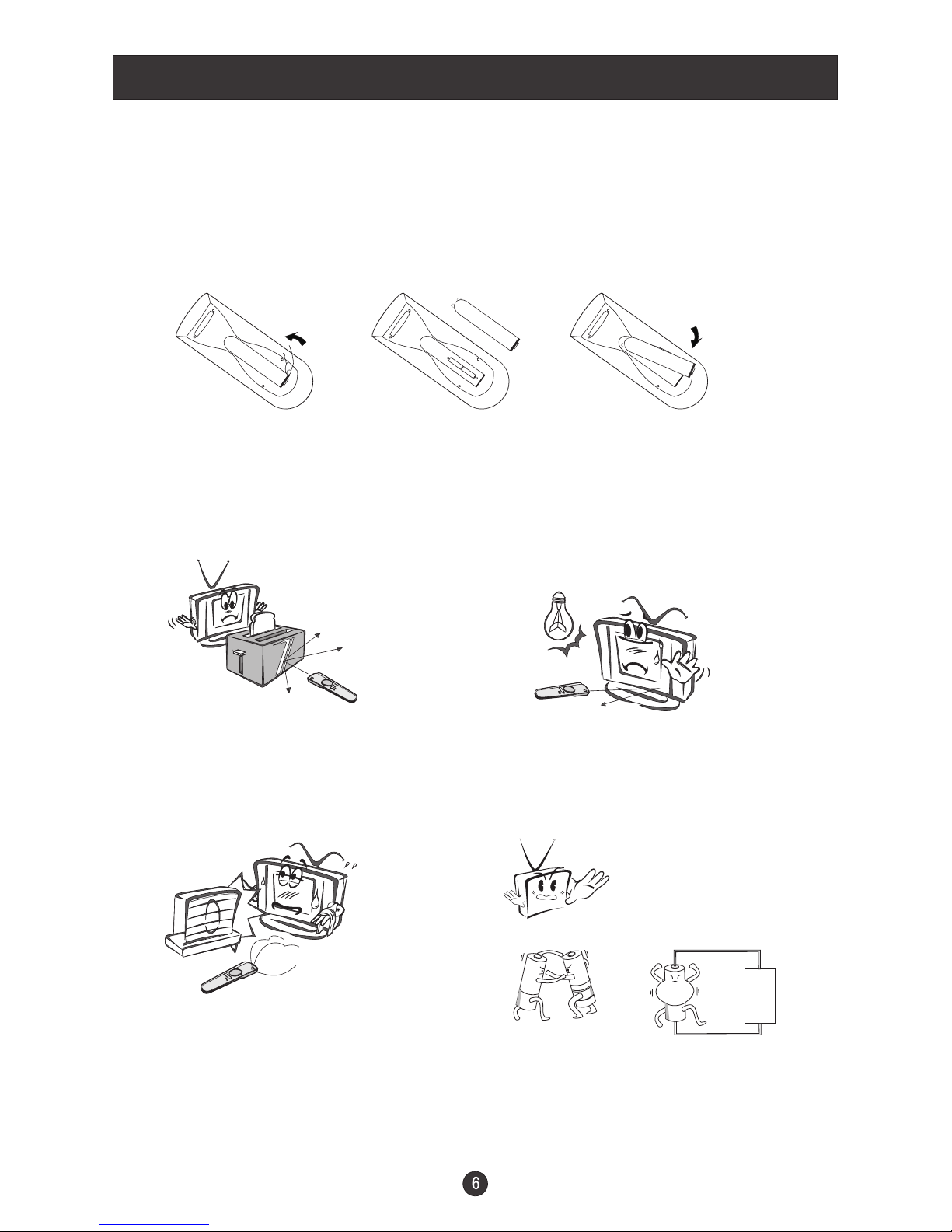 6