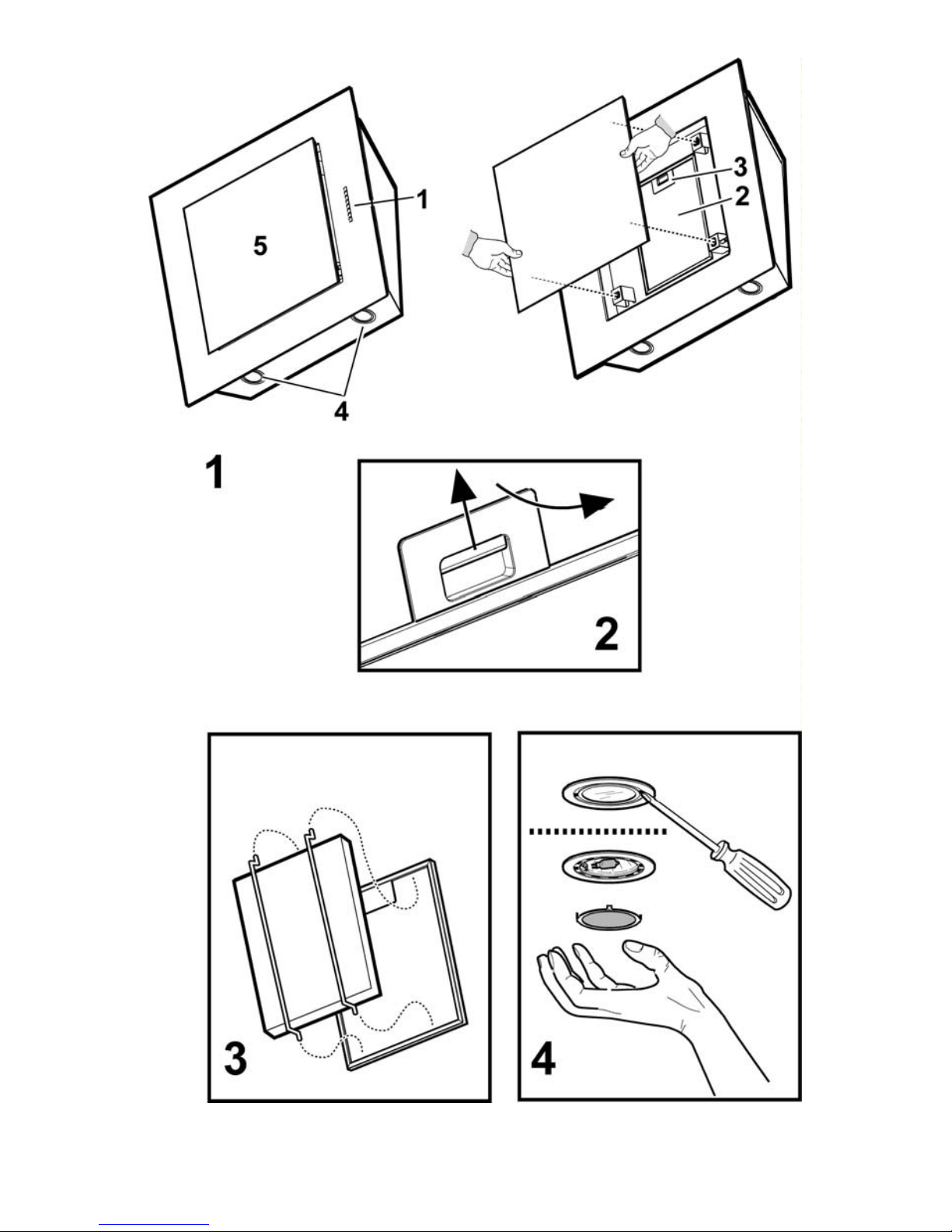 1
5
4
3
2
1
2
3
4