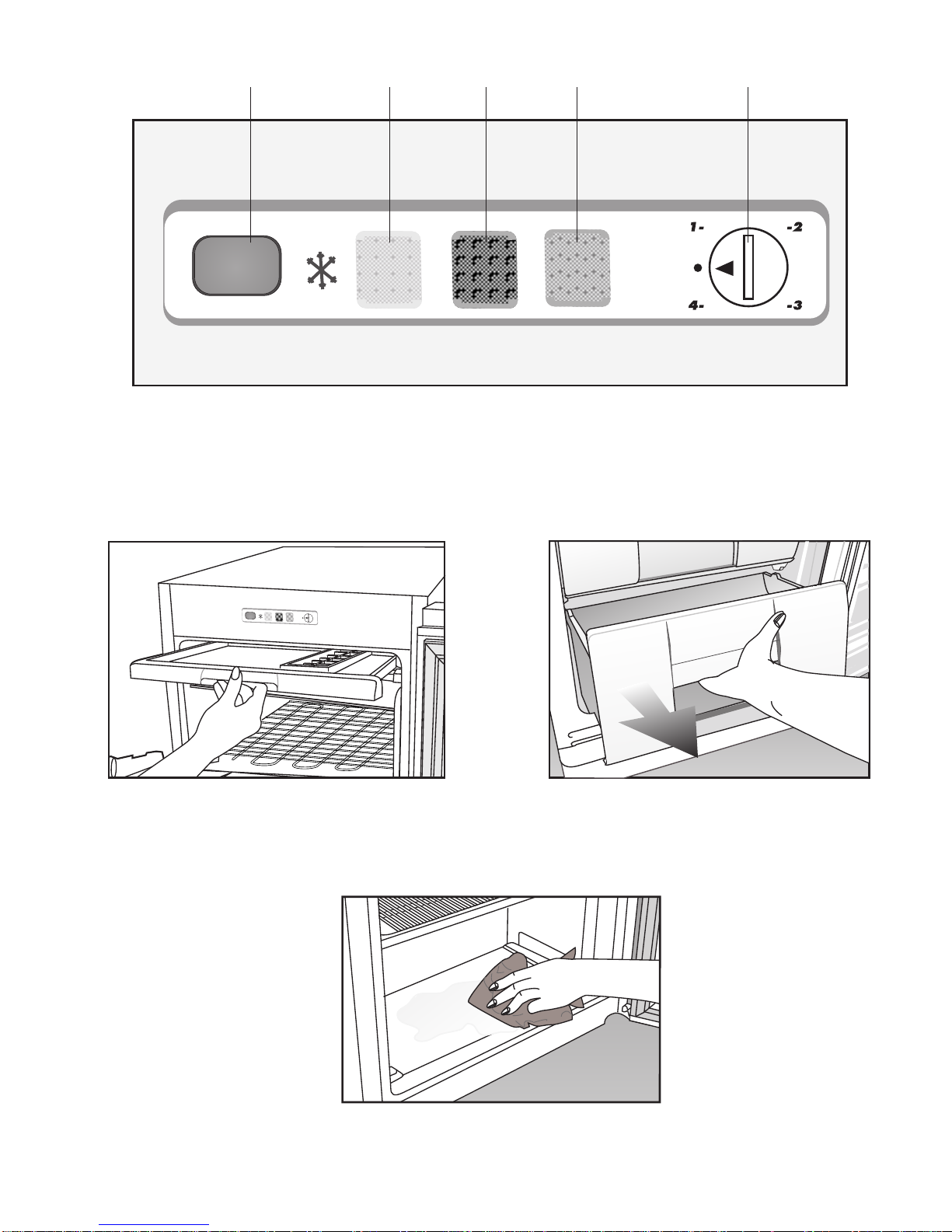 1-
-2
4-
-3