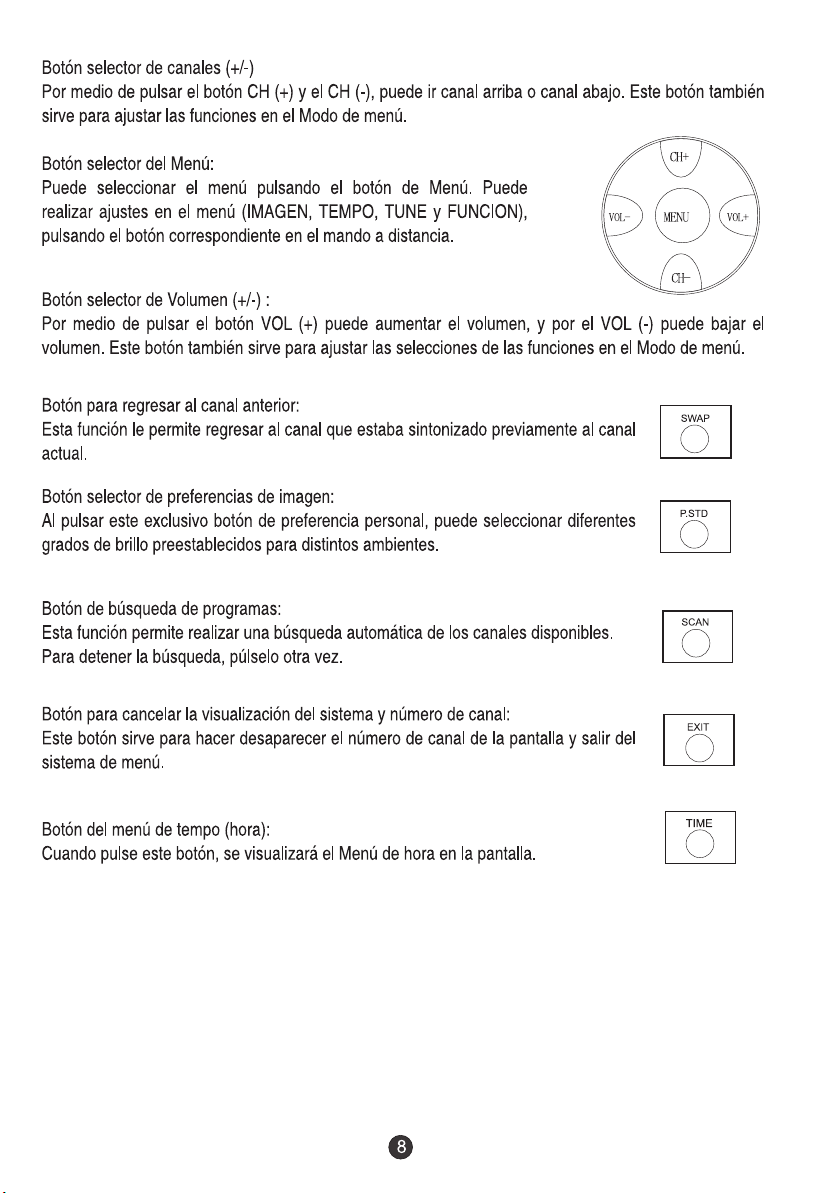 Botón selector de canales (+/-)
Por medio de pulsar el botón CH (+) y el CH (-), puede ir canal arriba o canal abajo. Este botón también sirve para ajustar las funciones en el Modo de menú.

Botón selector del Menú:
Puede seleccionar el menú pulsando el botón de Menú. Puede realizar ajustes en el menú (IMAGEN, TEMPO, TUNE y FUNCION), pulsando el botón correspondiente en el mando a distancia.

CH+
VOL-
MENU
VOL+
CH-

Botón selector de Volumen (+/-) :
Por medio de pulsar el botón VOL (+) puede aumentar el volumen, y por el VOL (-) puede bajar el volumen. Este botón también sirve para ajustar las selecciones de las funciones en el Modo de menú.

Botón para regresar al canal anterior:
Esta función le permite regresar al canal que estaba sintonizado previamente al canal actual.

SWAP

Botón selector de preferencias de imagen:
Al pulsar este exclusivo botón de preferencia personal, puede seleccionar diferentes grados de brillo preestablecidos para distintos ambientes.

P.STD

Botón de búsqueda de programas:
Esta función permite realizar una búsqueda automática de los canales disponibles. Para detener la búsqueda, púlselo otra vez.

SCAN

Botón para cancelar la visualización del sistema y número de canal:
Este botón sirve para hacer desaparecer el número de canal de la pantalla y salir del sistema de menú.

EXIT

Botón del menú de tempo (hora):
Cuando pulse este botón, se visualizará el Menú de hora en la pantalla.

TIME

8