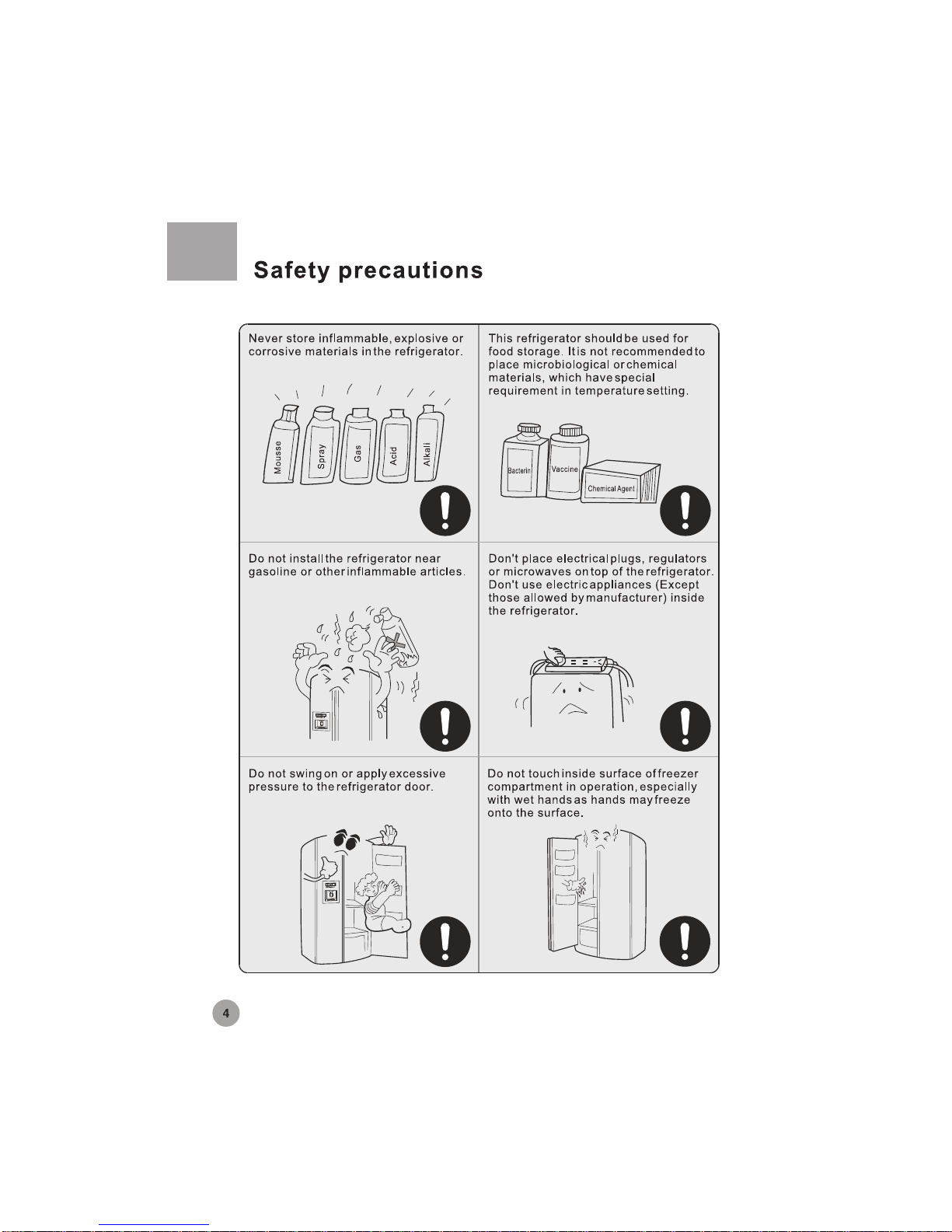 Safety precautions

Never store inflammable, explosive or corrosive materials in the refrigerator.

Mousse Spray Gas Acid Alkali

This refrigerator should be used for food storage. It is not recommended to place microbiological or chemical materials, which have special requirement in temperature setting.

Bacterin Vaccine Chemical Agent

Do not install the refrigerator near gasoline or other inflammable articles.

Don't place electrical plugs, regulators or microwaves on top of the refrigerator. Don't use electric appliances (Except those allowed by manufacturer) inside the refrigerator.

Do not swing on or apply excessive pressure to the refrigerator door.

Do not touch inside surface of freezer compartment in operation, especially with wet hands as hands may freeze onto the surface.

4