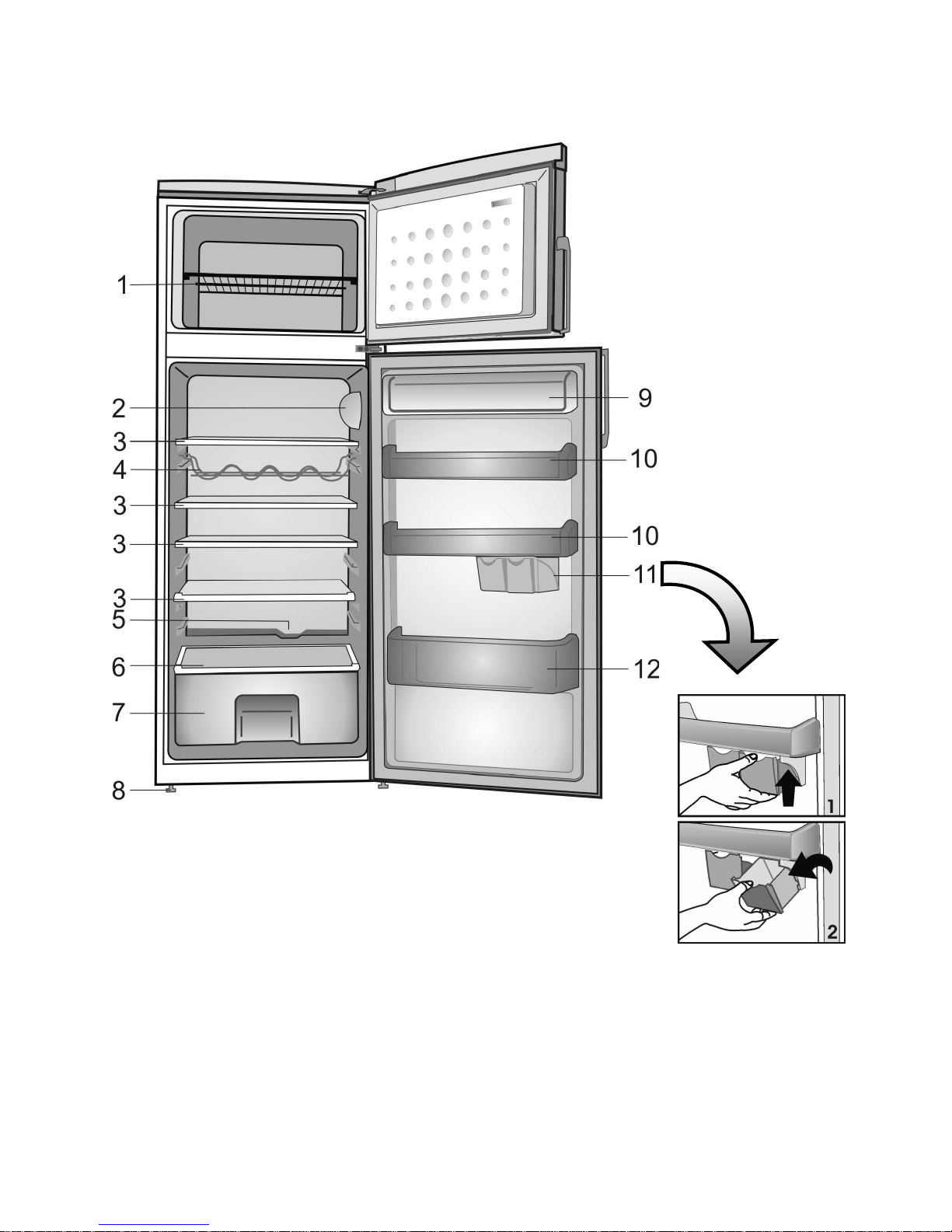 1
2
3
4
3
3
3
5
6
7
8
9
10
10
11
12
1
2