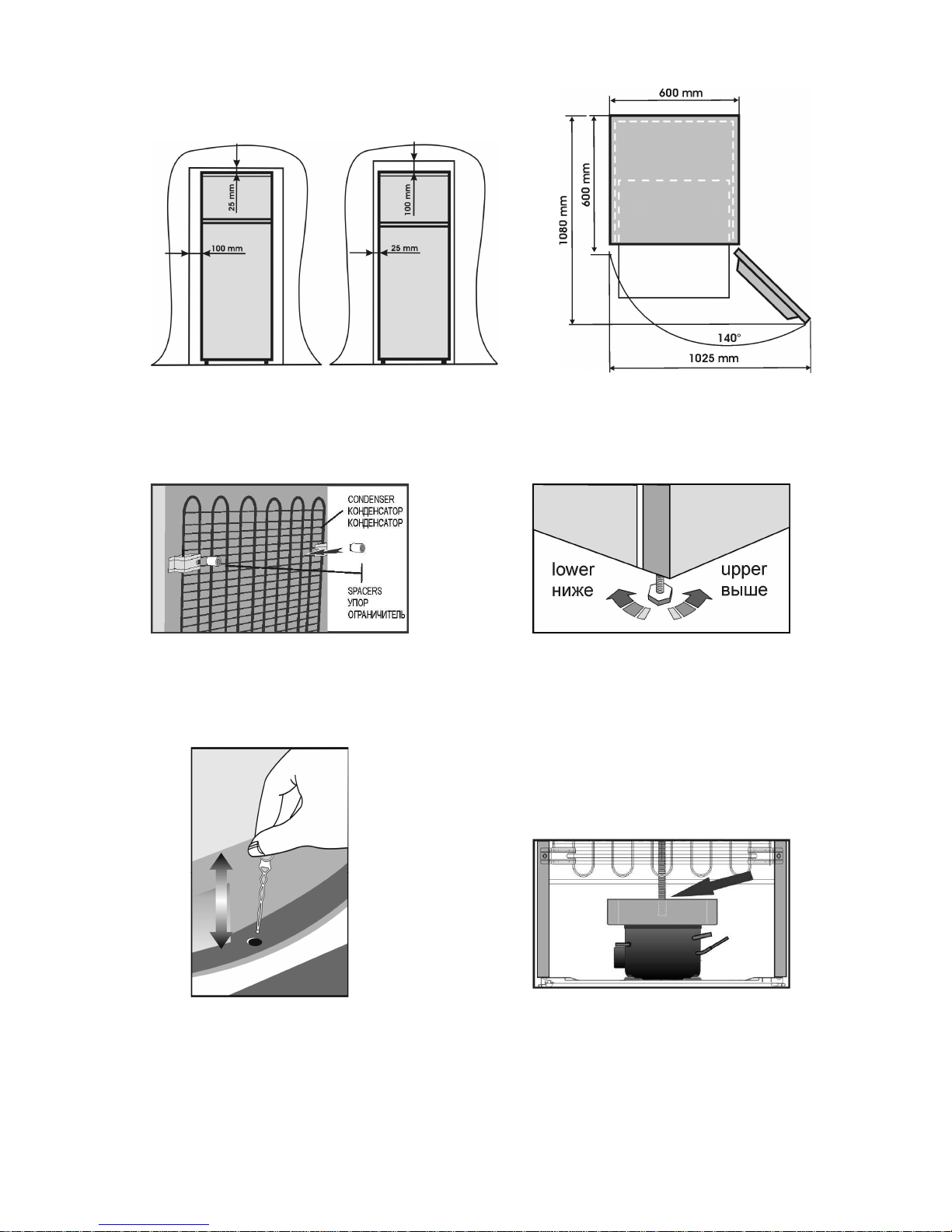 25 mm
100 mm
100 mm
25 mm

600 mm
600 mm
1080 mm
140°
1025 mm

CONDENSER
КОНДЕНСАТОР
КОНДЕНСАТОР
SPACERS
УПОР
ОГРАНИЧИТЕЛЬ

lower
ниже
upper
выше