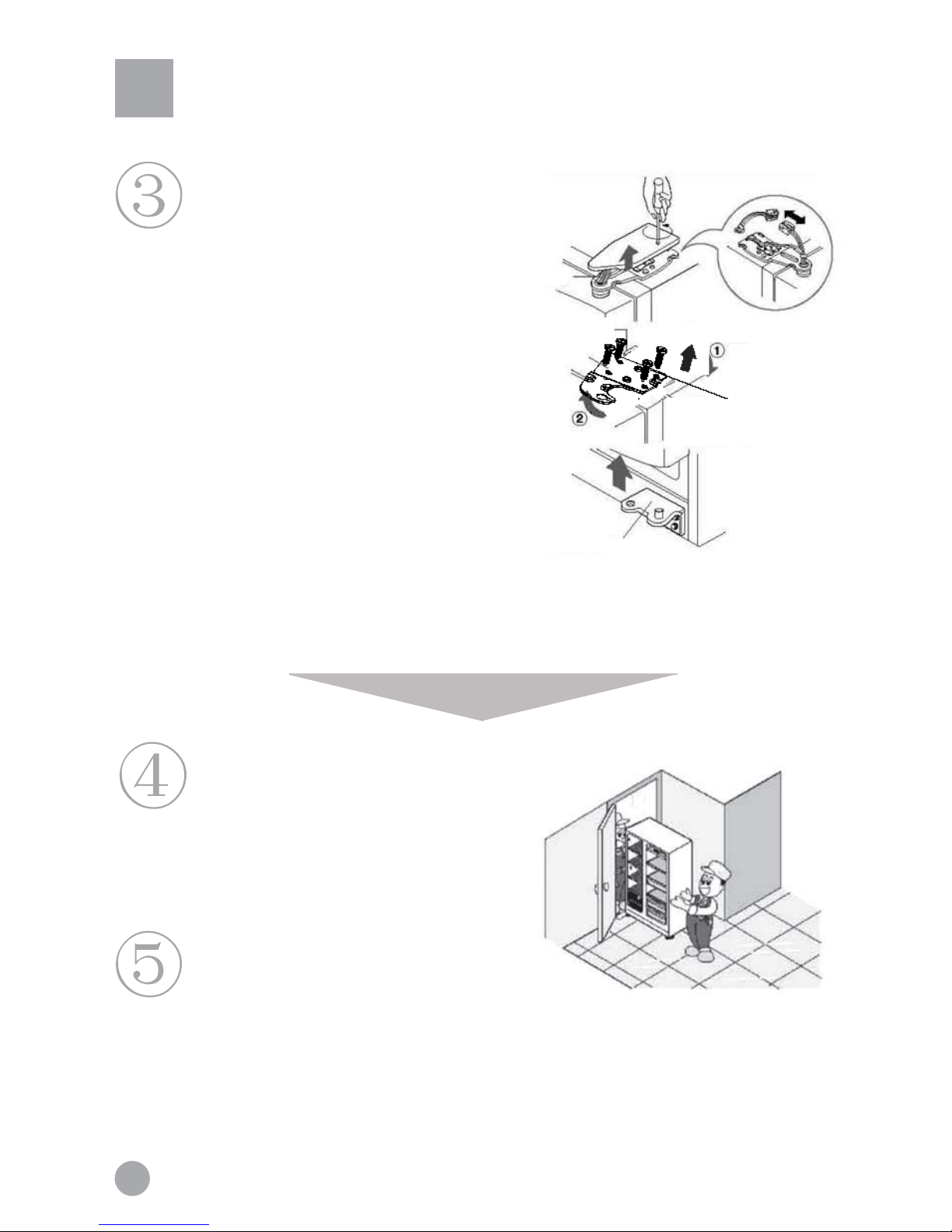 ③

①

②

④

⑤