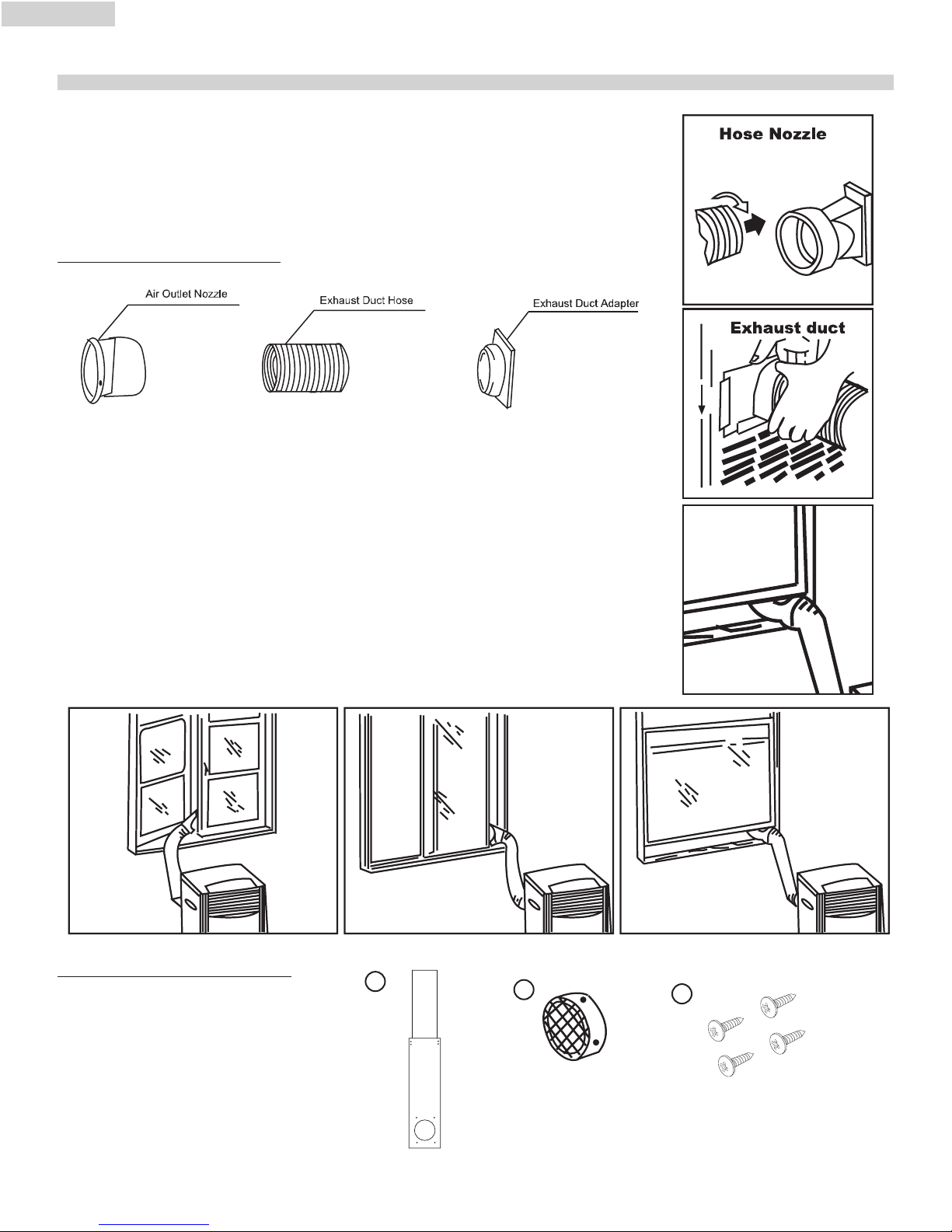 Hose Nozzle

Air Outlet Nozzle

Exhaust Duct Hose

Exhaust Duct Adapter

Exhaust duct