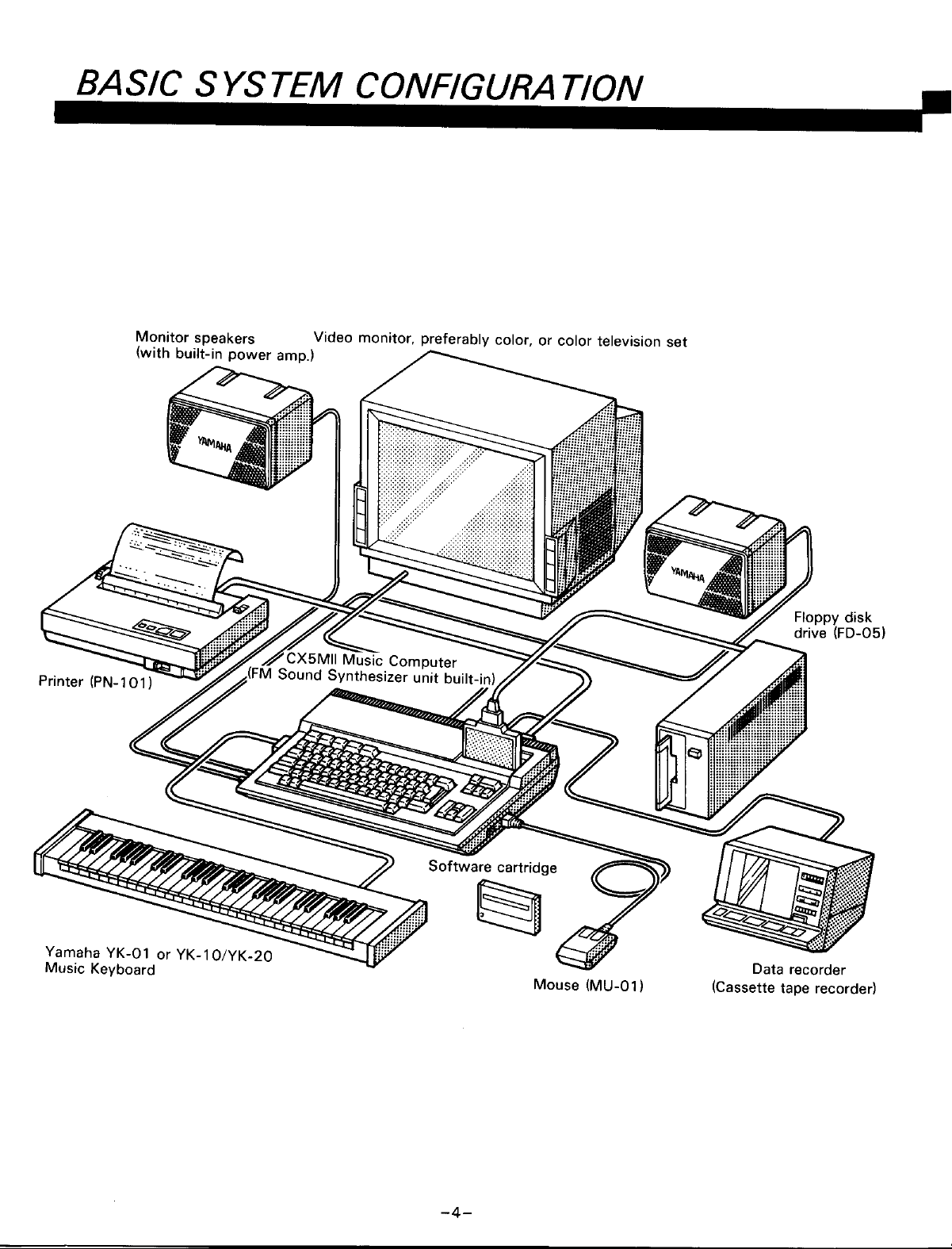 BASIC SYSTEM CONFIGURATION

Monitor speakers
(with built-in power amp.)

Video monitor, preferably color, or color television set

YAMAHA

YAMAHA

Floppy disk
drive (FD-05)

Printer (PN-101)

CX5MII Music Computer
(FM Sound Synthesizer unit built-in)

Software cartridge

Yamaha YK-01 or YK-10/YK-20
Music Keyboard

Mouse (MU-01)

Data recorder
(Cassette tape recorder)

-4-