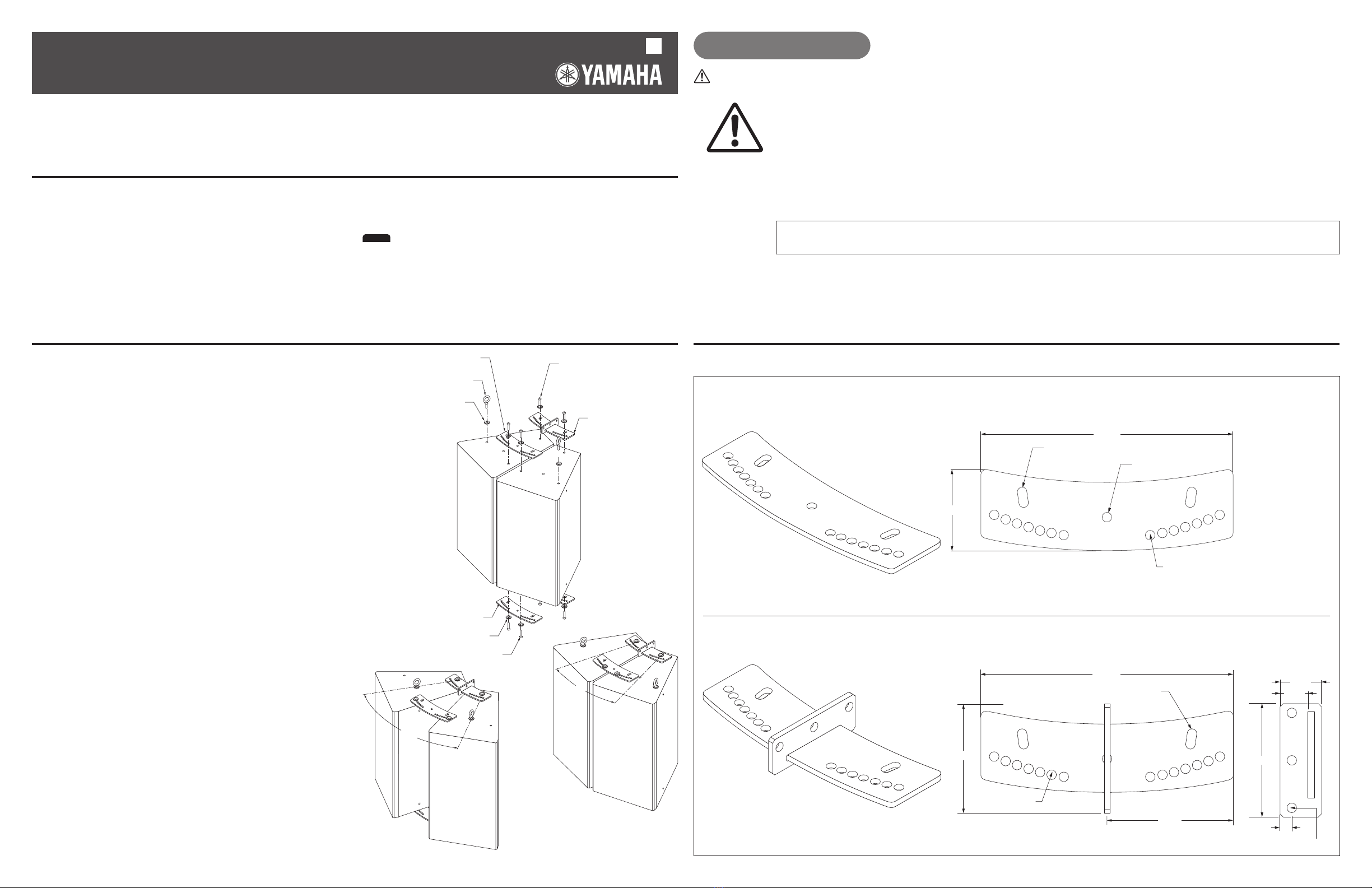 YAMAHA