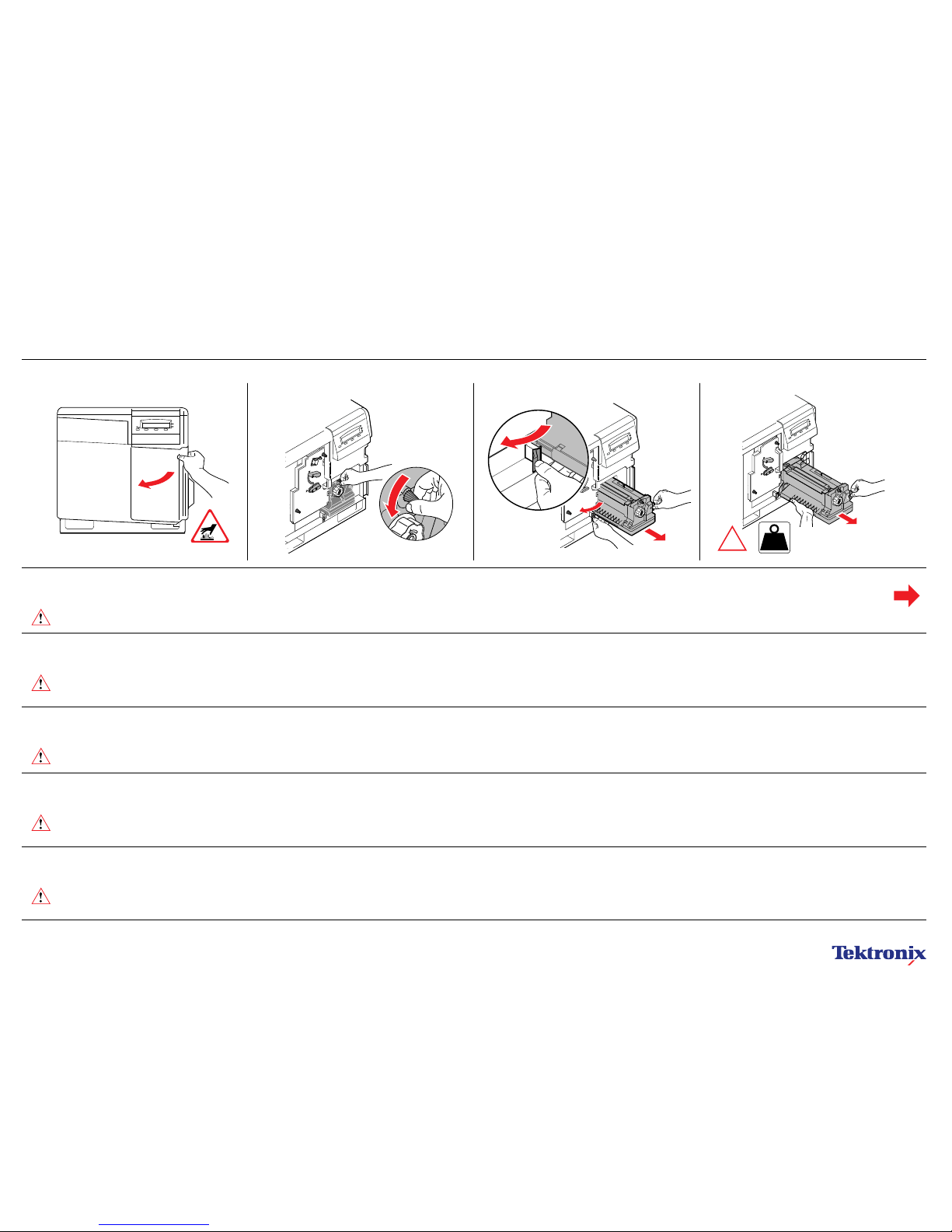 Tektronix