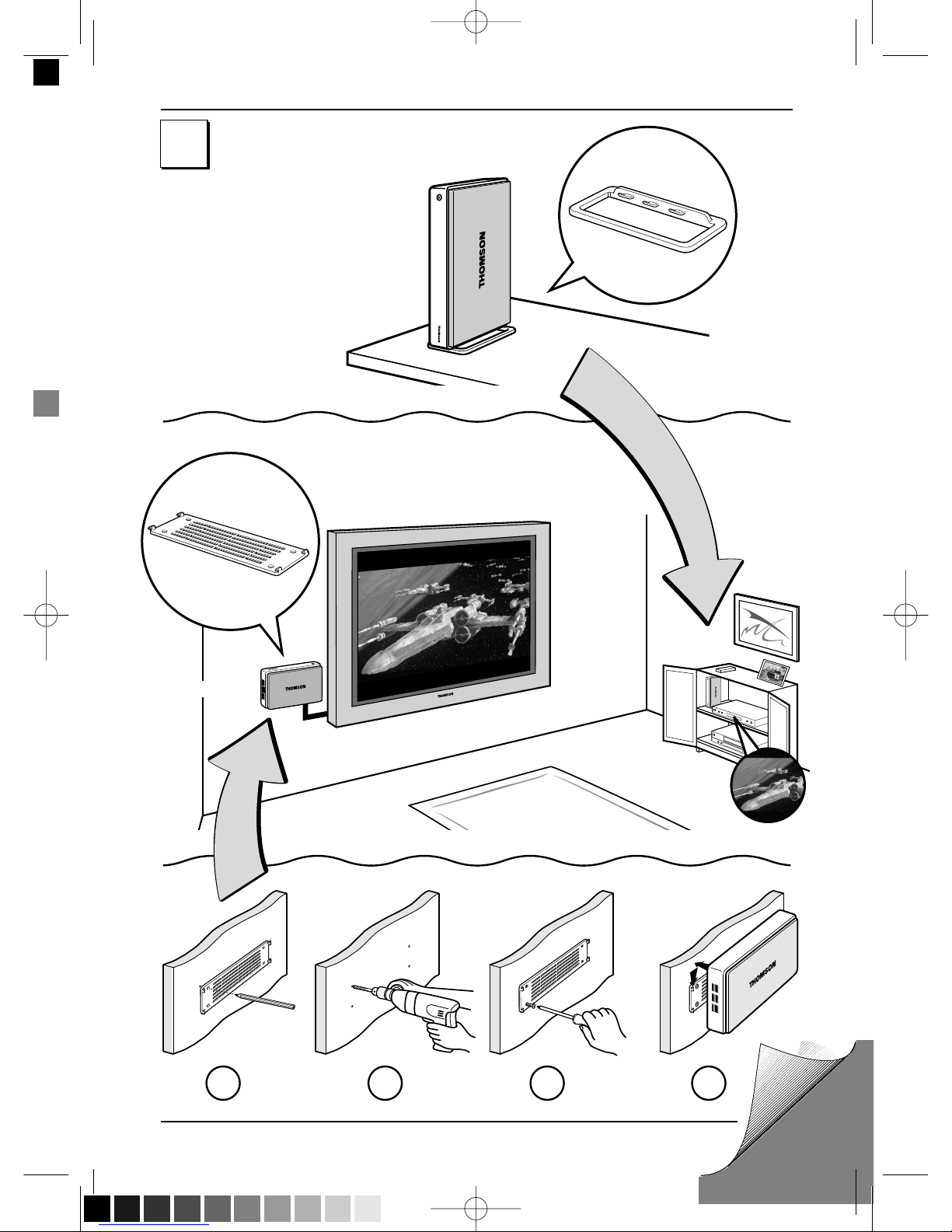 THOMSON

THOMSON

THOMSON

THOMSON