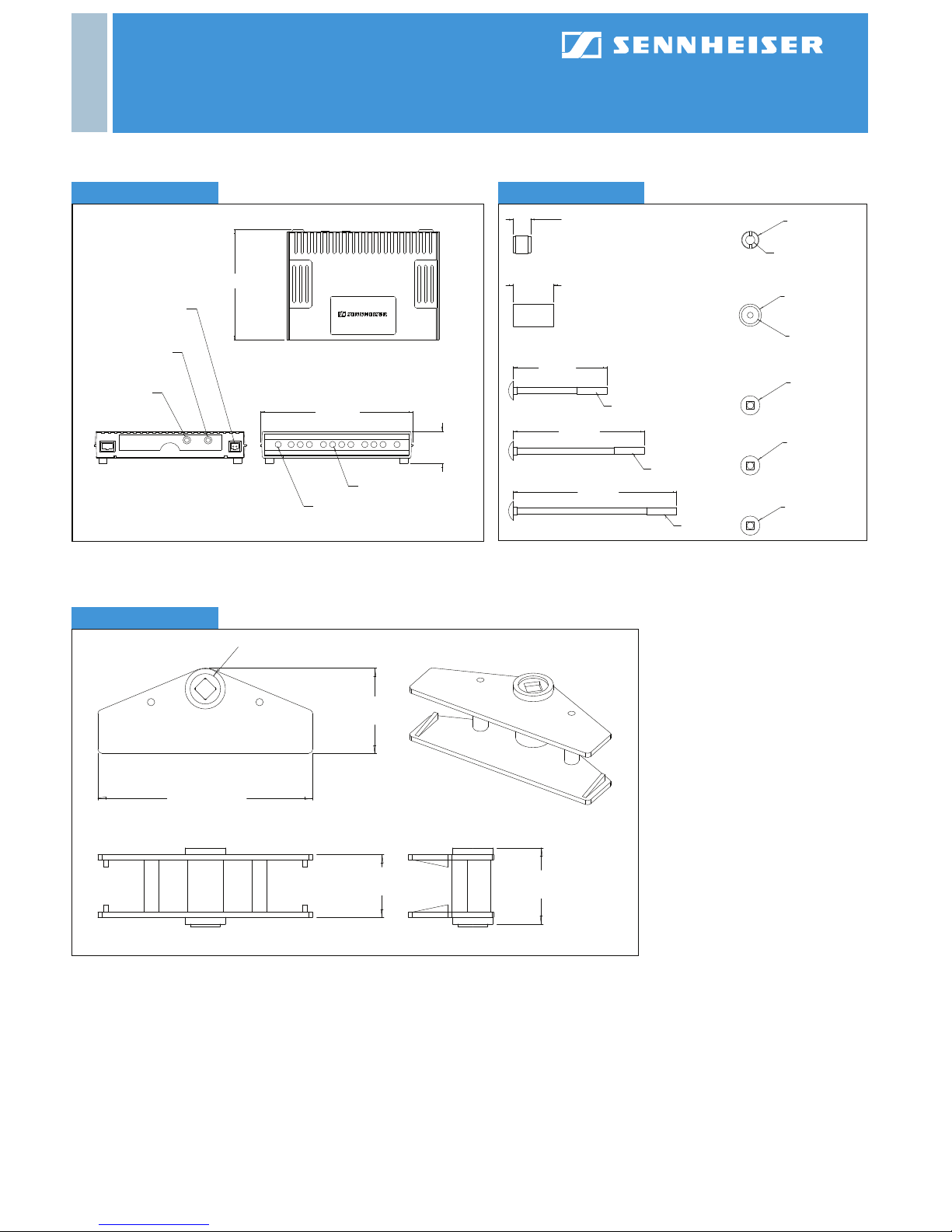 SENNHEISER

SENNHEISER