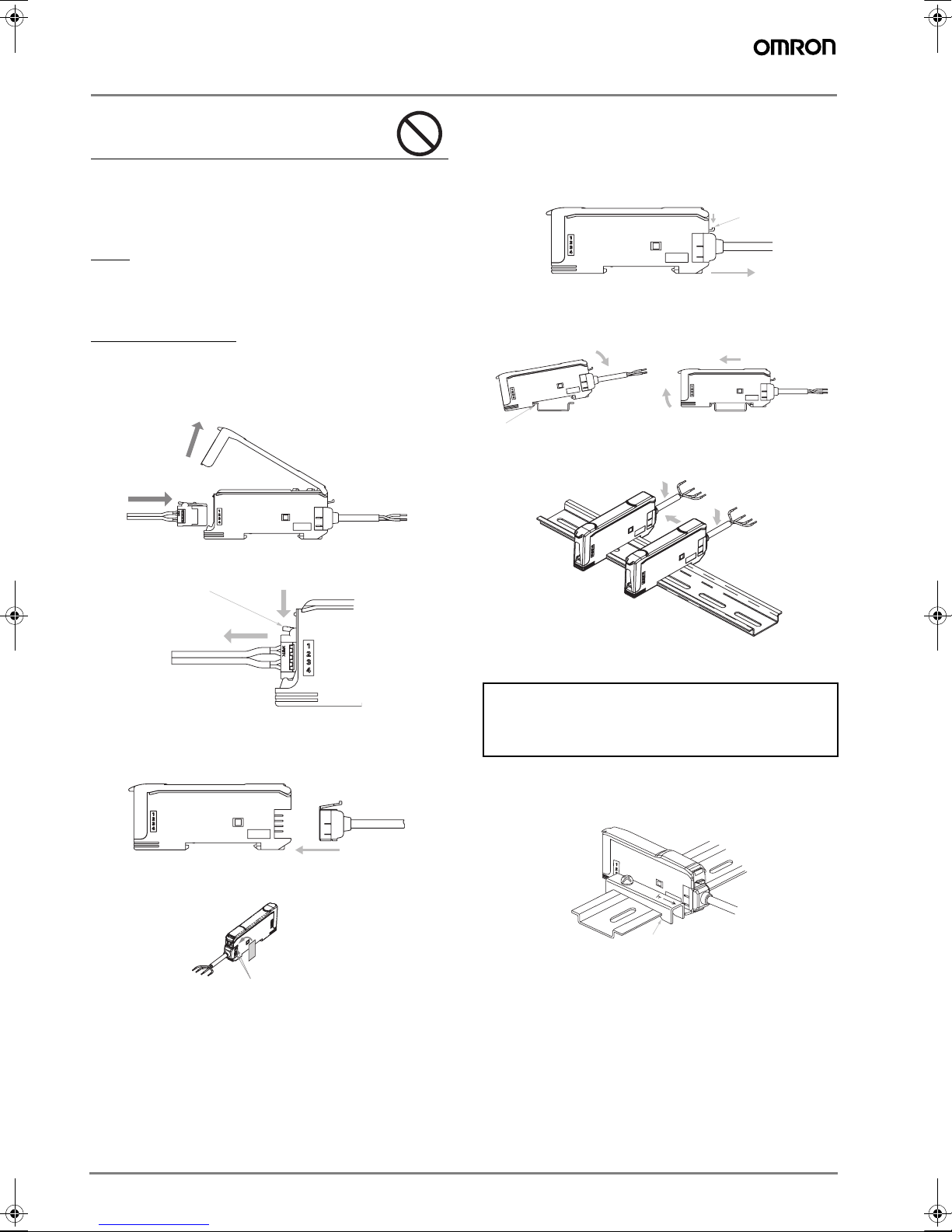 OMRON

1
2
3
4